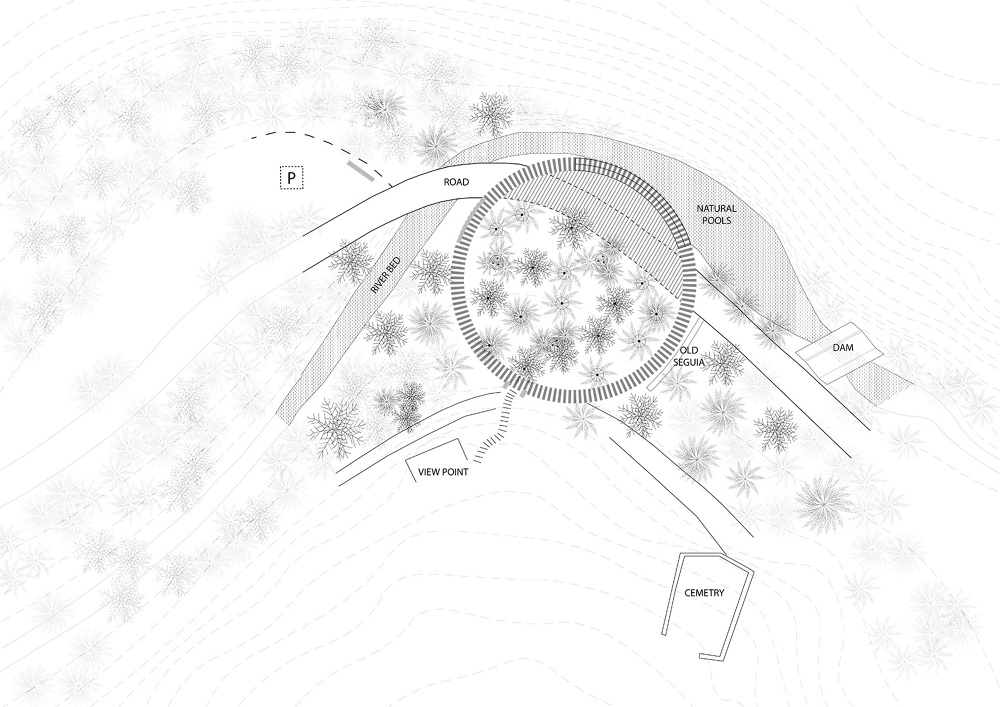 P

ROAD

NATURAL POOLS

RIVER BED

OLD SEGUIA

DAM

VIEW POINT

CEMETRY