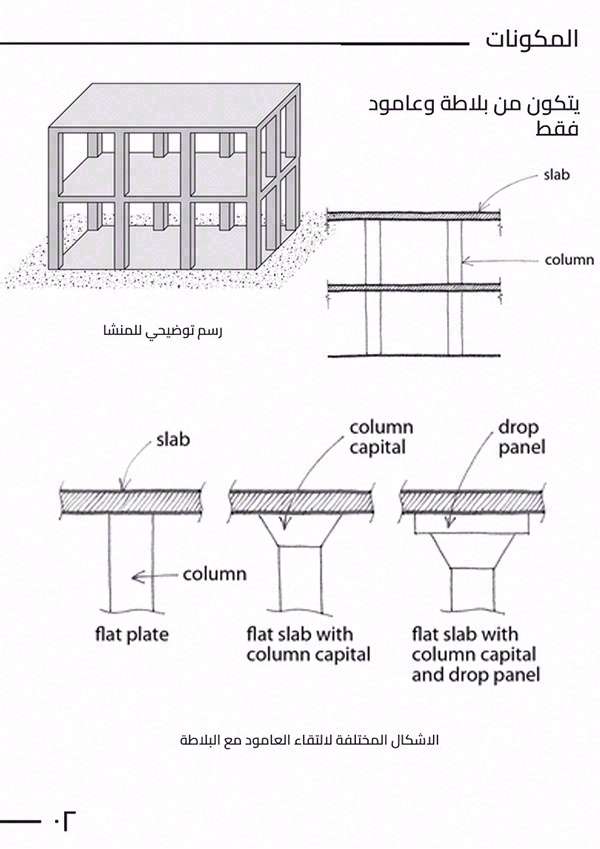 المكونات

يتكون من بلاطة وعامود فقط

slab

column

رسم توضيحي للمنشا

slab

column capital

drop panel

column

flat plate

flat slab with column capital

flat slab with column capital and drop panel

الاشكال المختلفة لالتقاء العامود مع البلاطة

٠٢