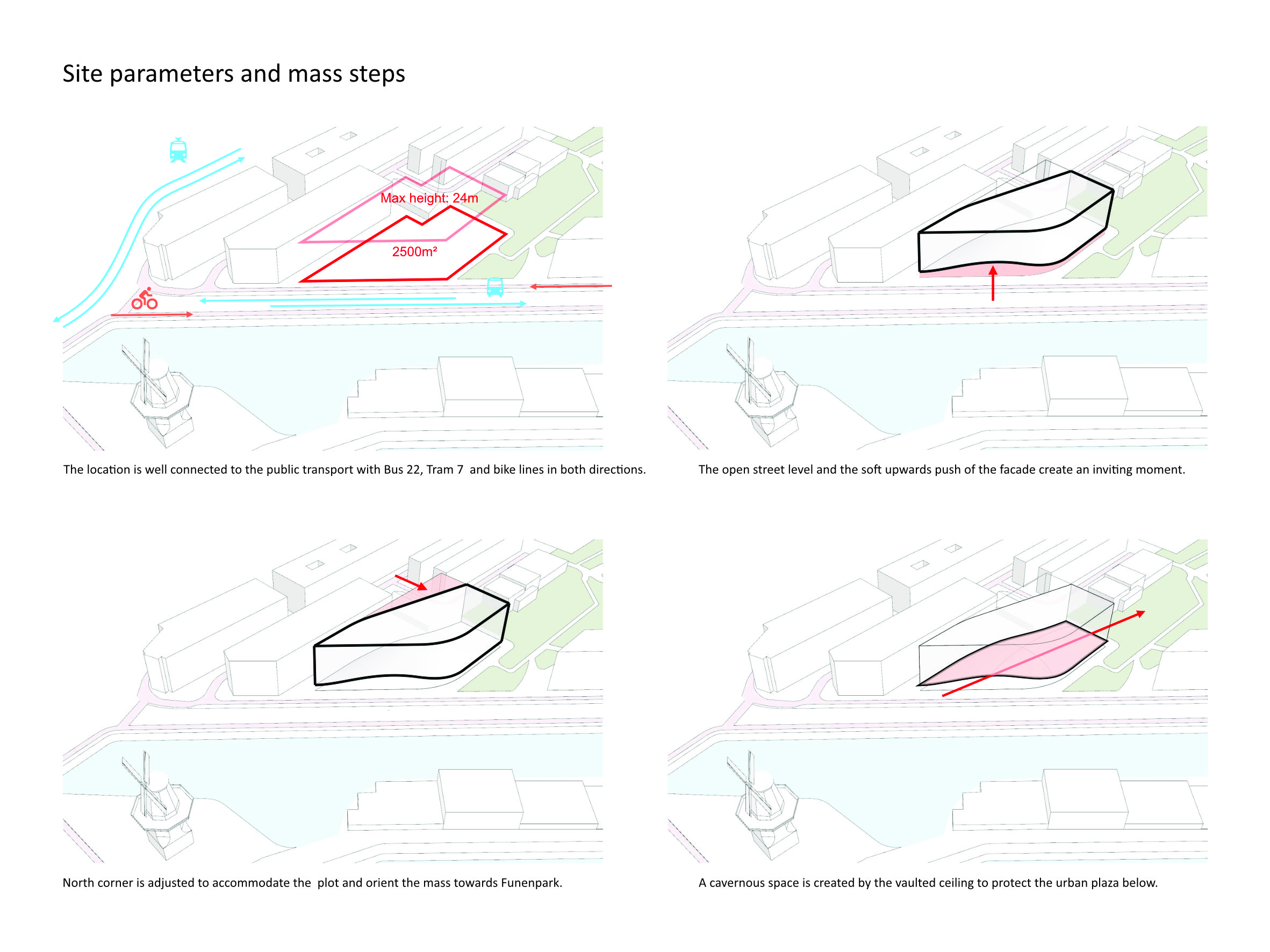 Site parameters and mass steps

Max height: 24m

2500m²

The location is well connected to the public transport with Bus 22, Tram 7 and bike lines in both directions.

The open street level and the soft upwards push of the facade create an inviting moment.

North corner is adjusted to accommodate the plot and orient the mass towards Funenpark.

A cavernous space is created by the vaulted ceiling to protect the urban plaza below.