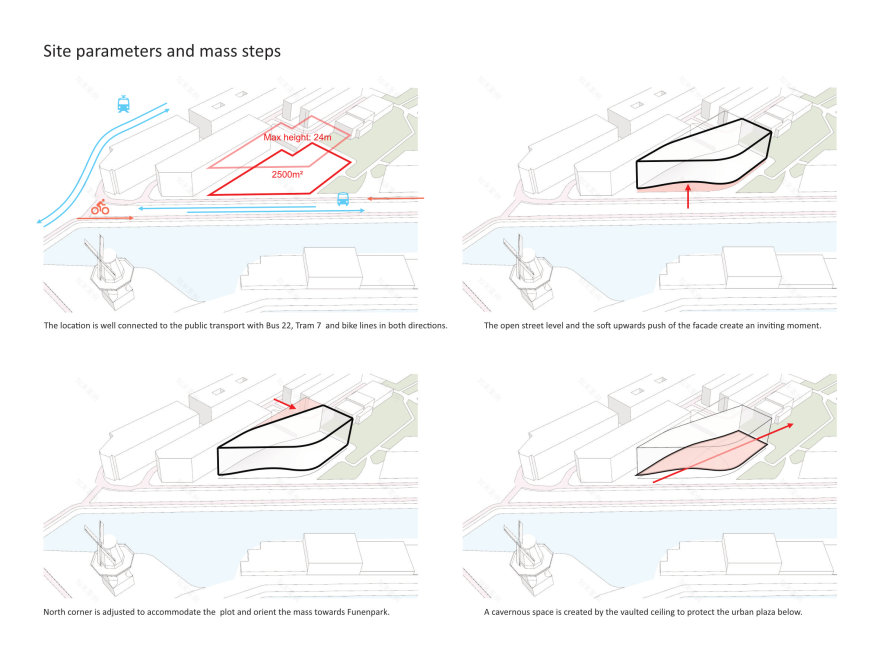 Site parameters and mass steps

Max height: 24m

2500m²

The location is well connected to the public transport with Bus 22, Tram 7 and bike lines in both directions.

The open street level and the soft upwards push of the facade create an inviting moment.

North corner is adjusted to accommodate the plot and orient the mass towards Funenpark.

A cavernous space is created by the vaulted ceiling to protect the urban plaza below.