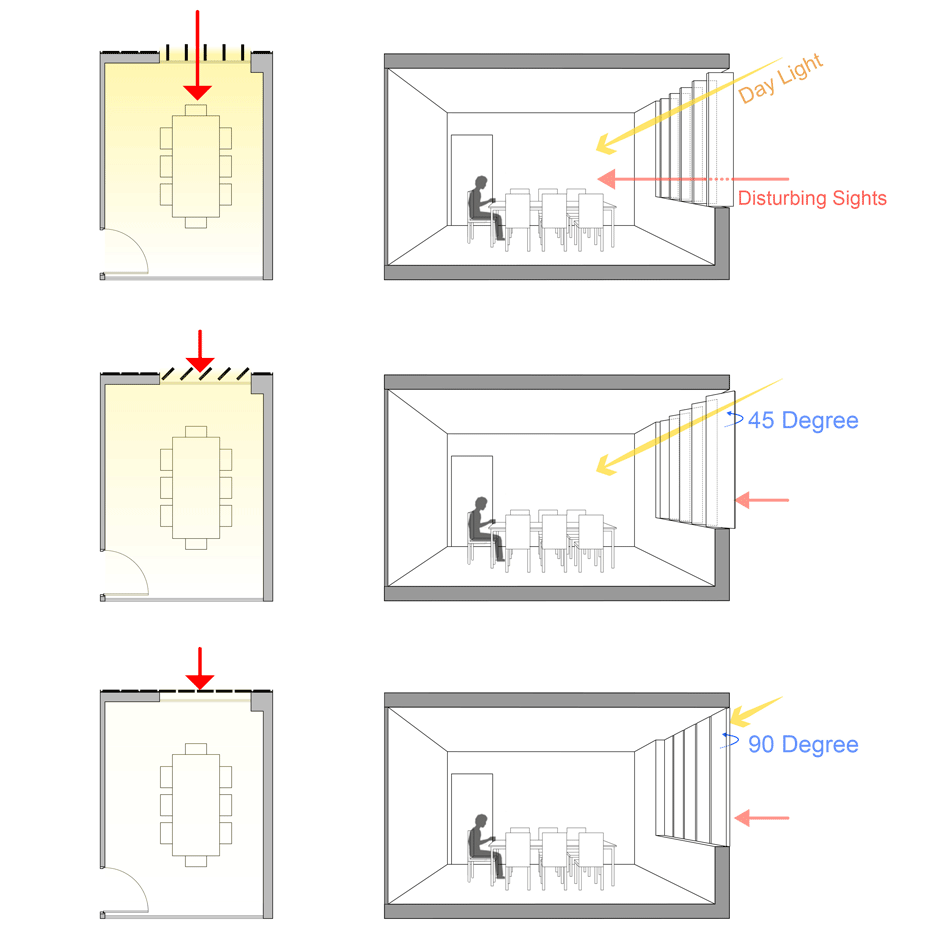 Day Light

Disturbing Sights

45 Degree

90 Degree