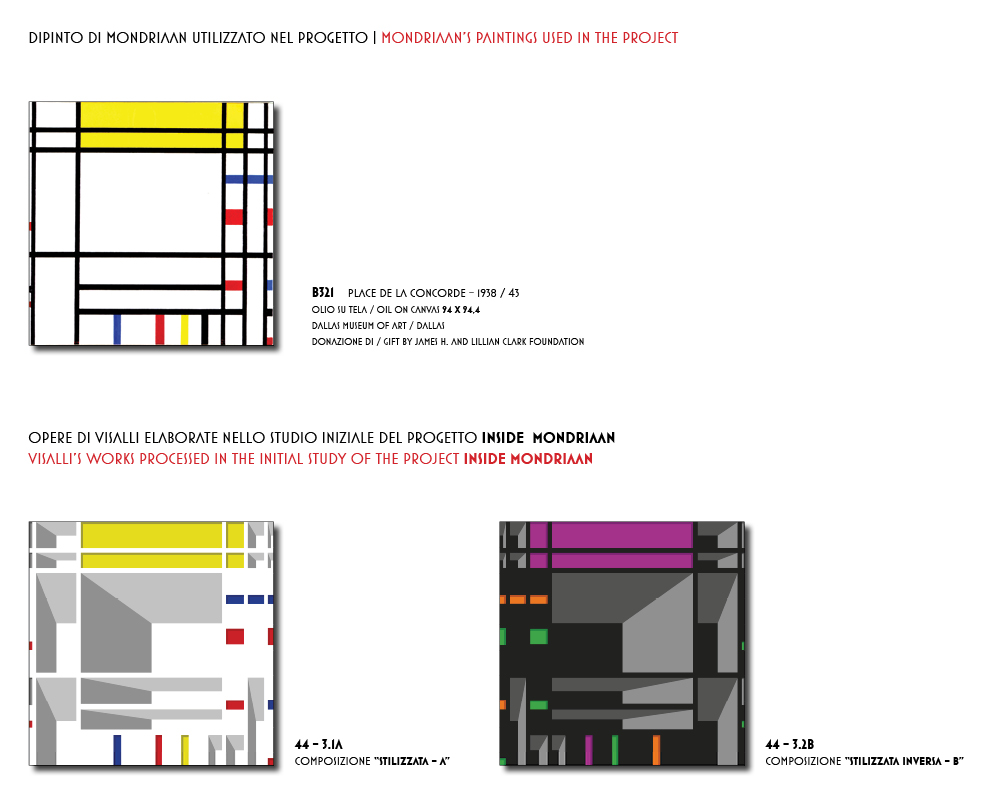 DIPINTO DI MONDRIAAN UTILIZZATO NEL PROGETTO | MONDRIAAN'S PAINTINGS USED IN THE PROJECT

B321 PLACE DE LA CONCORDE - 1938 / 43
OLIO SU TELA / OIL ON CANVAS 94 X 94,4
DALLAS MUSEUM OF ART / DALLAS
DONAZIONE DI / GIFT BY JAMES H. AND LILLIAN CLARK FOUNDATION

OPERE DI VISALLI ELABORATE NELLO STUDIO INIZIALE DEL PROGETTO INSIDE MONDRIAAN
VISALLI'S WORKS PROCESSED IN THE INITIAL STUDY OF THE PROJECT INSIDE MONDRIAAN

44 - 3.1A
COMPOSIZIONE "STILIZZATA - A"

44 - 3.2B
COMPOSIZIONE "STILIZZATA INVERSA - B"