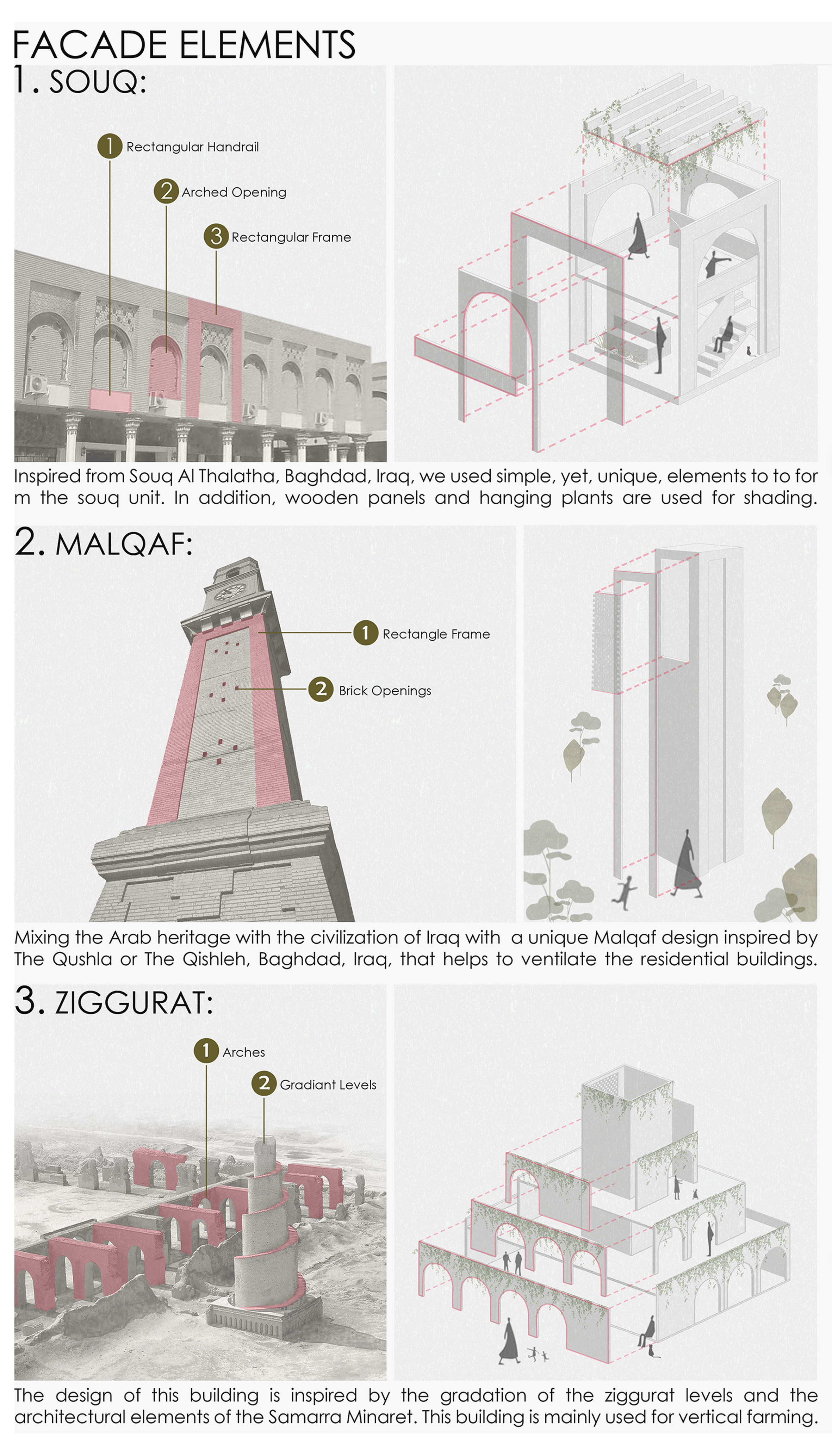 FACADE ELEMENTS

1. SOUQ:

1 Rectangular Handrail

2 Arched Opening

3 Rectangular Frame

Inspired from Souq Al Thalatha, Baghdad, Iraq, we used simple, yet, unique, elements to to for m the souq unit. In addition, wooden panels and hanging plants are used for shading.

2. MALQAF:

1 Rectangle Frame

2 Brick Openings

Mixing the Arab heritage with the civilization of Iraq with a unique Malqaf design inspired by The Qushla or The Qishleh, Baghdad, Iraq, that helps to ventilate the residential buildings.

3. ZIGGURAT:

1 Arches

2 Gradiant Levels

The design of this building is inspired by the gradation of the ziggurat levels and the architectural elements of the Samarra Minaret. This building is mainly used for vertical farming.