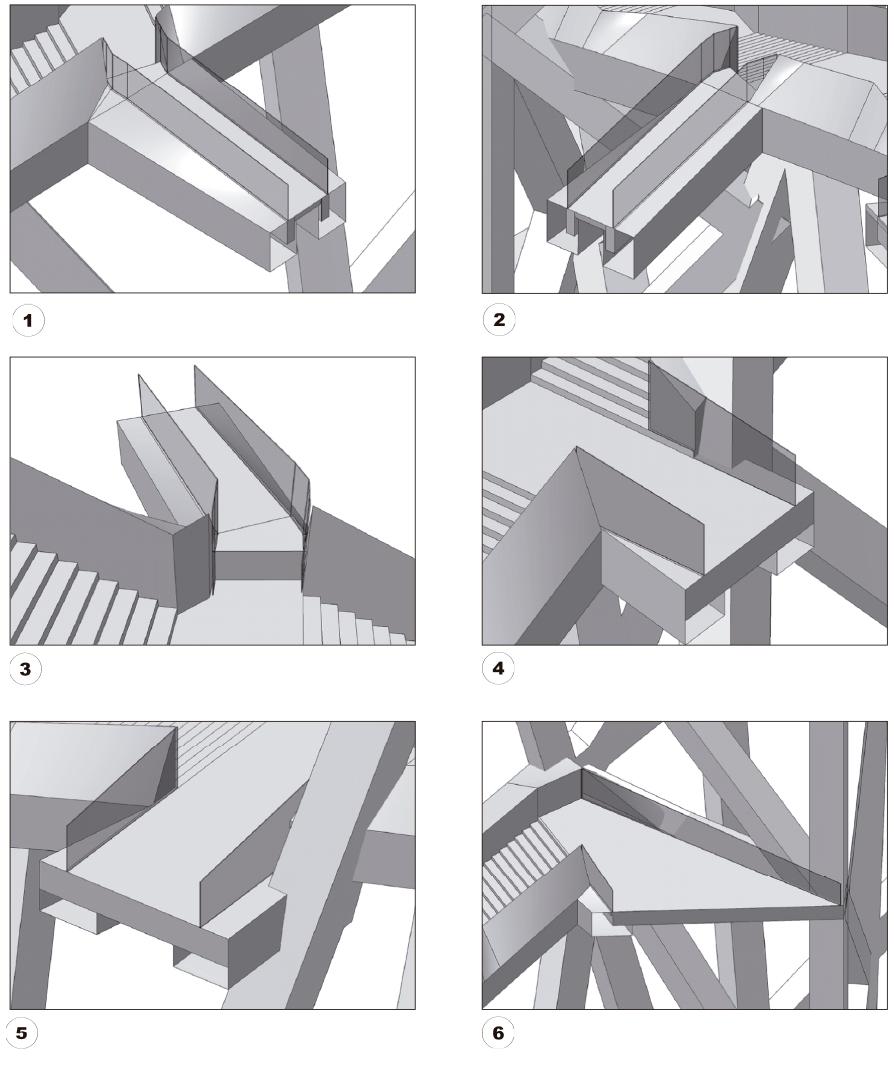 1

2

3

4

5

6