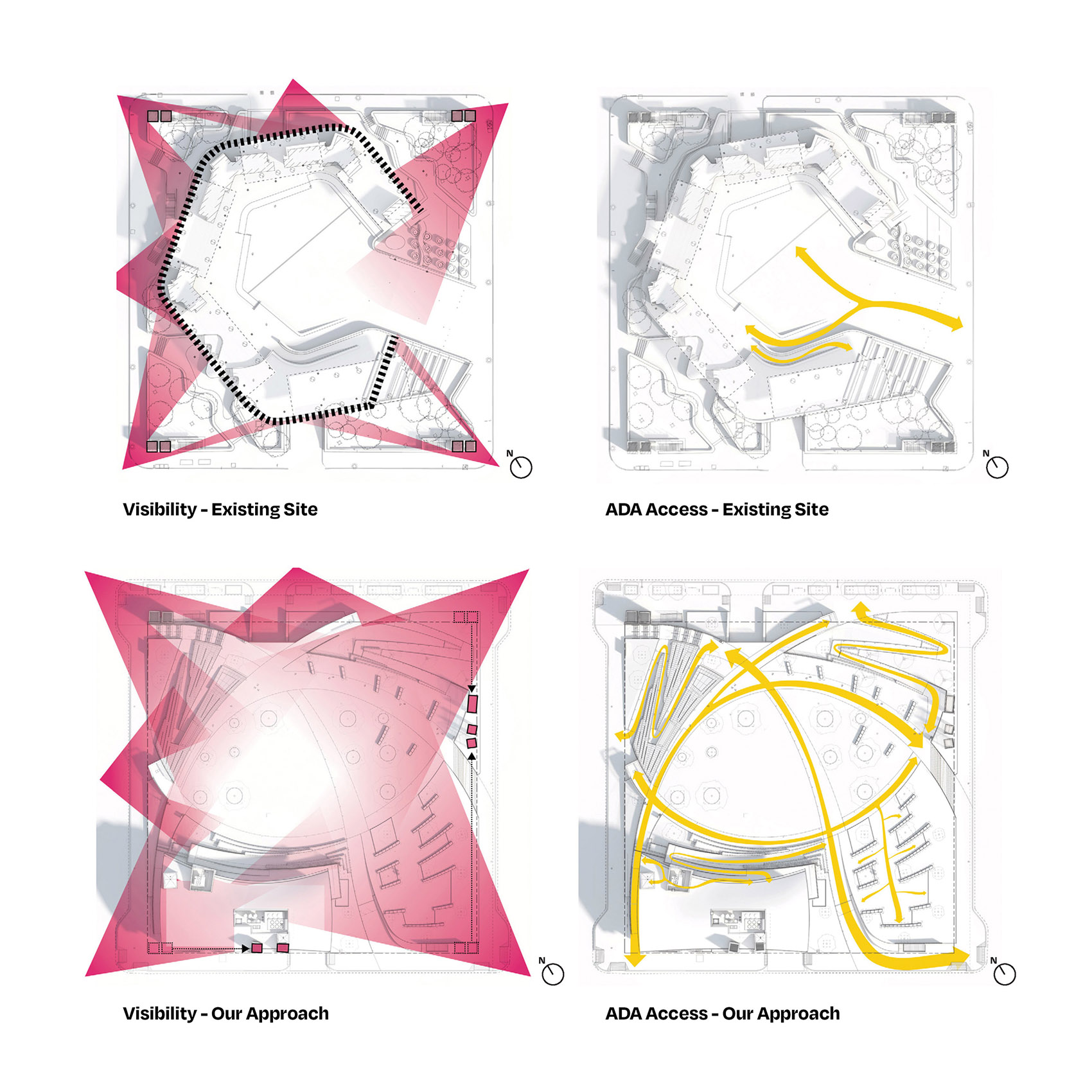 N

Visibility - Existing Site

N

ADA Access - Existing Site

N

Visibility - Our Approach

N

ADA Access - Our Approach