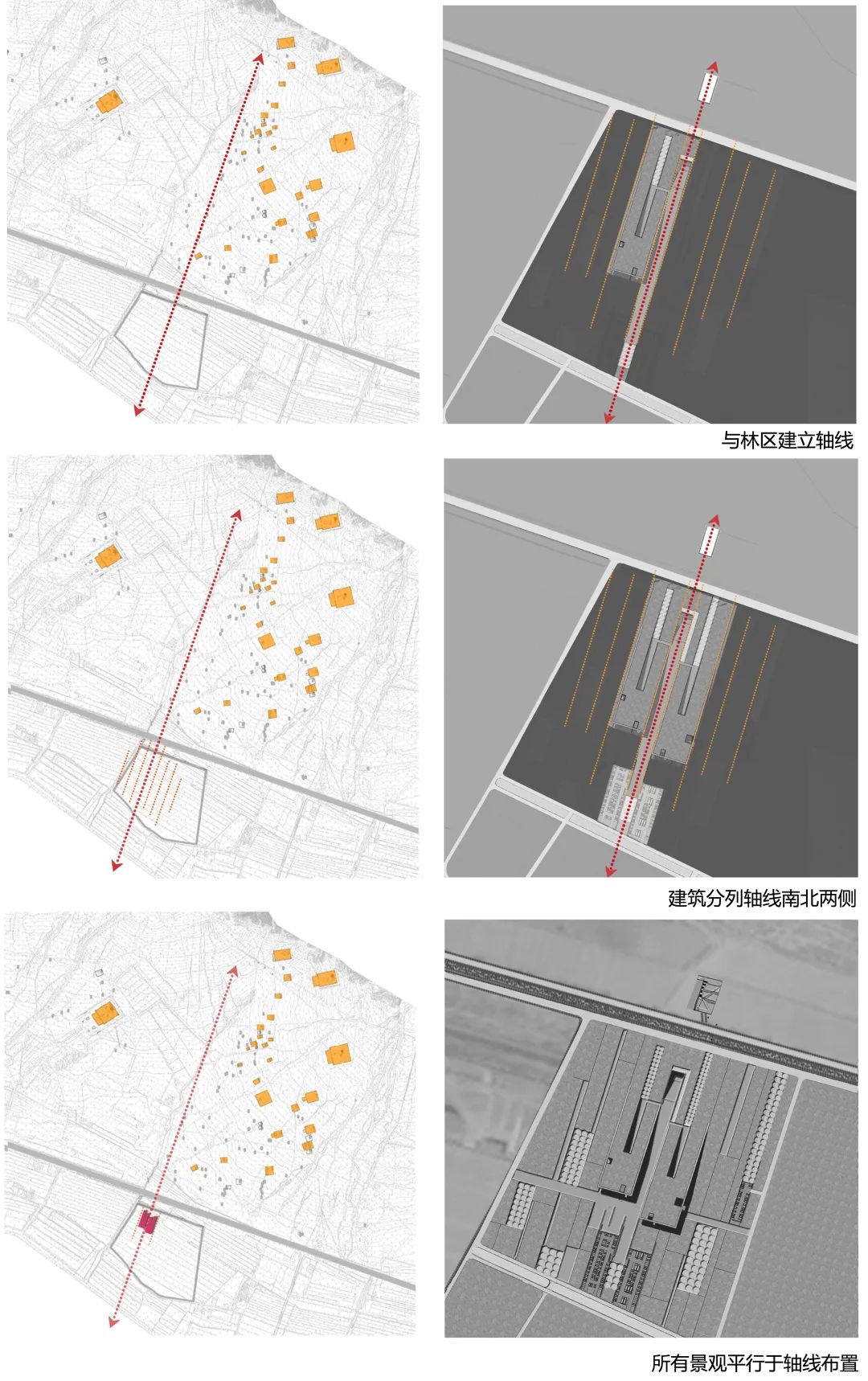 与林区建立轴线

建筑分列轴线南北两侧

所有景观平行于轴线布置