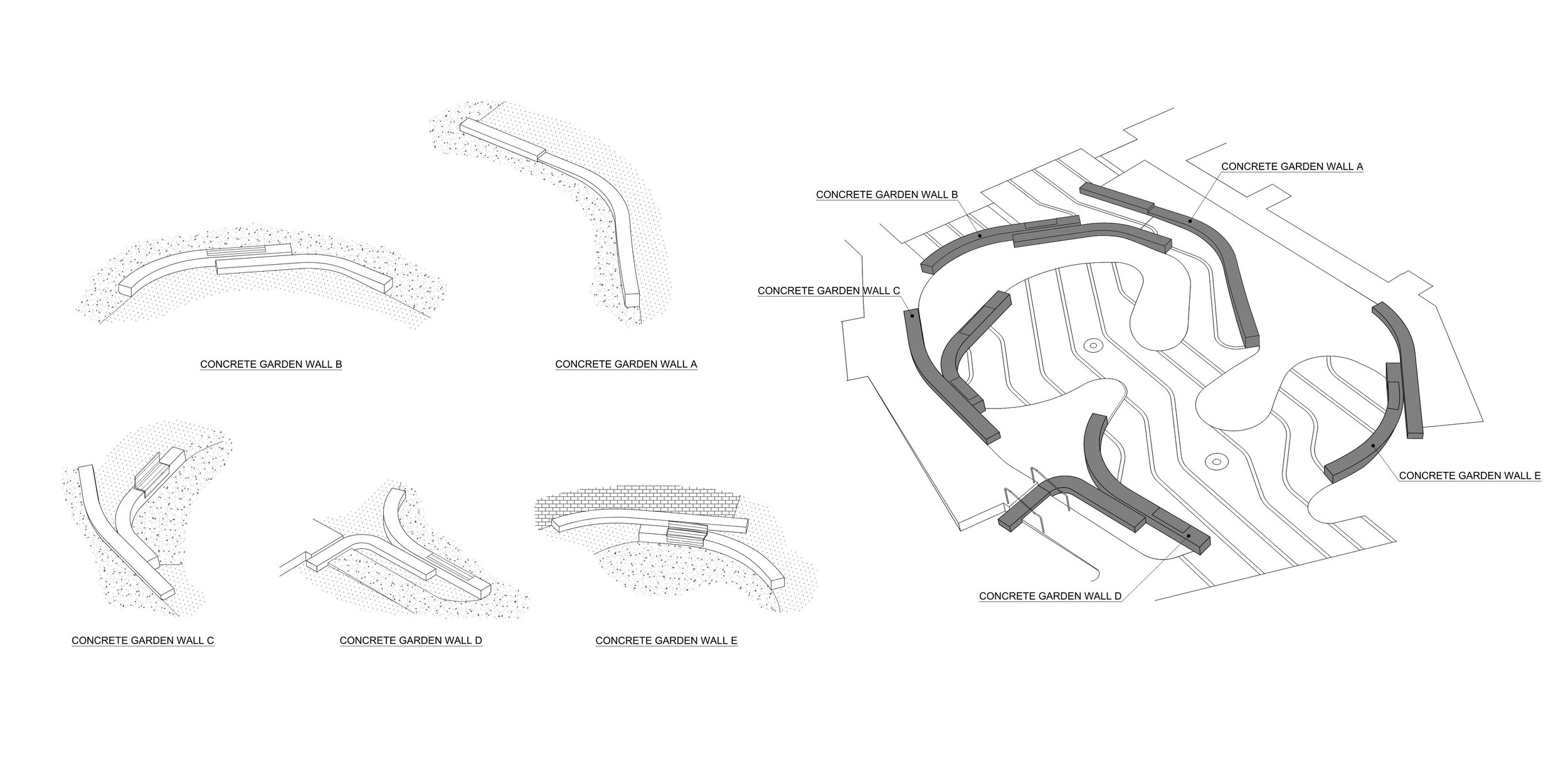 CONCRETE GARDEN WALL B

CONCRETE GARDEN WALL A

CONCRETE GARDEN WALL C

CONCRETE GARDEN WALL D

CONCRETE GARDEN WALL E

CONCRETE GARDEN WALL A

CONCRETE GARDEN WALL B

CONCRETE GARDEN WALL C

CONCRETE GARDEN WALL E

CONCRETE GARDEN WALL D