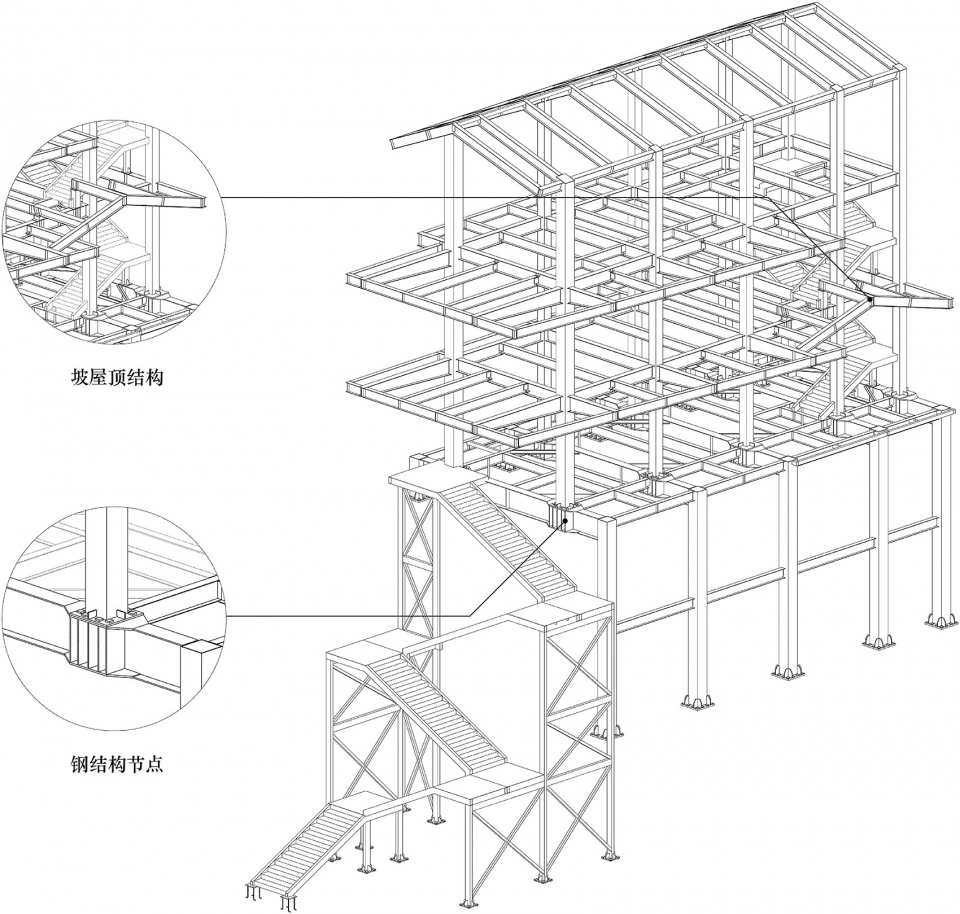 坡屋顶结构

钢结构节点