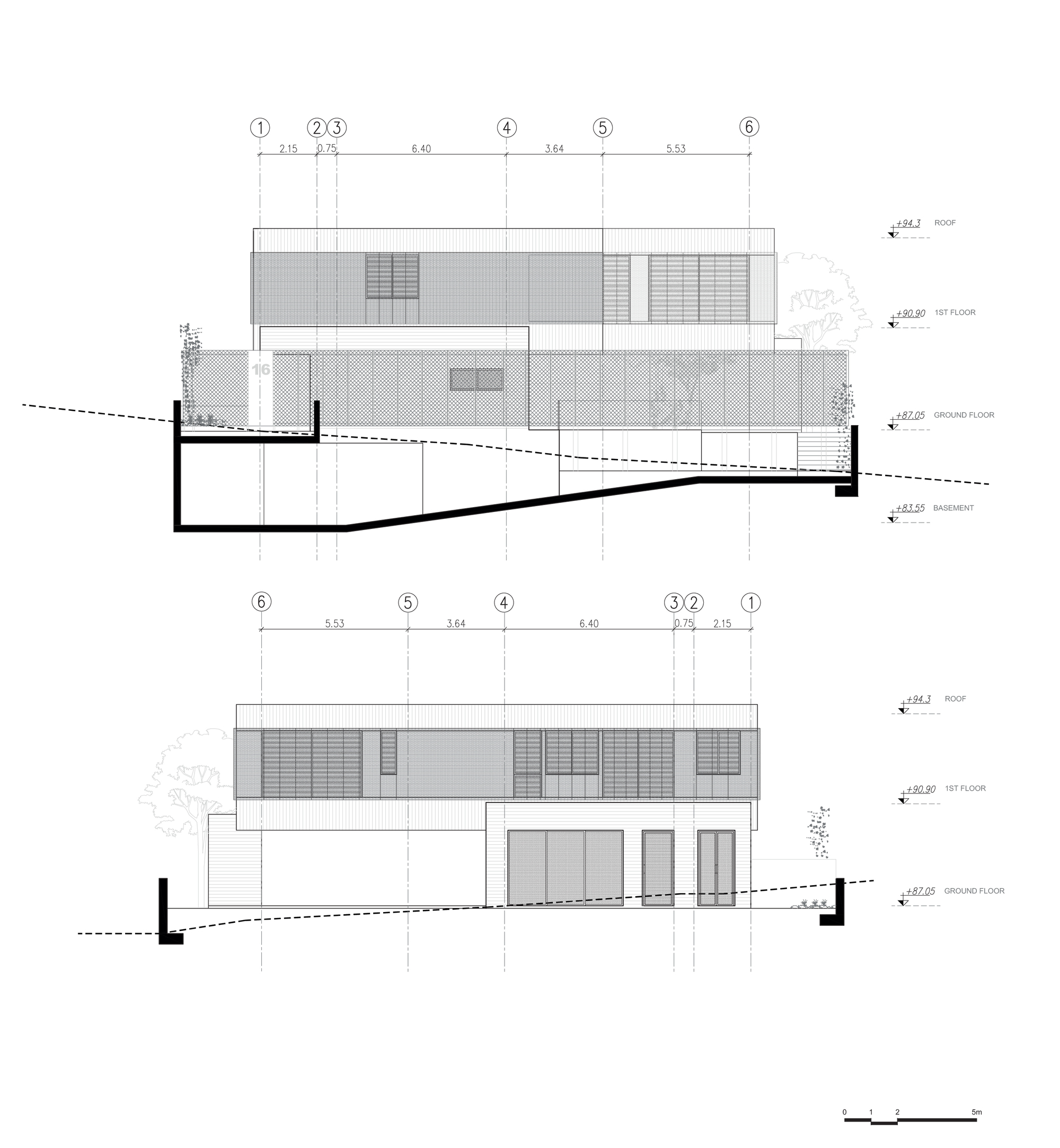 1 2 3 4 5 6

2.15 0.75 6.40 3.64 5.53

+94.3 ROOF

+90.90 1ST FLOOR

16

+87.05 GROUND FLOOR

+83.55 BASEMENT

6 5 4 3 2 1

5.53 3.64 6.40 0.75 2.15

+94.3 ROOF

+90.90 1ST FLOOR

+87.05 GROUND FLOOR

0 1 2 5m