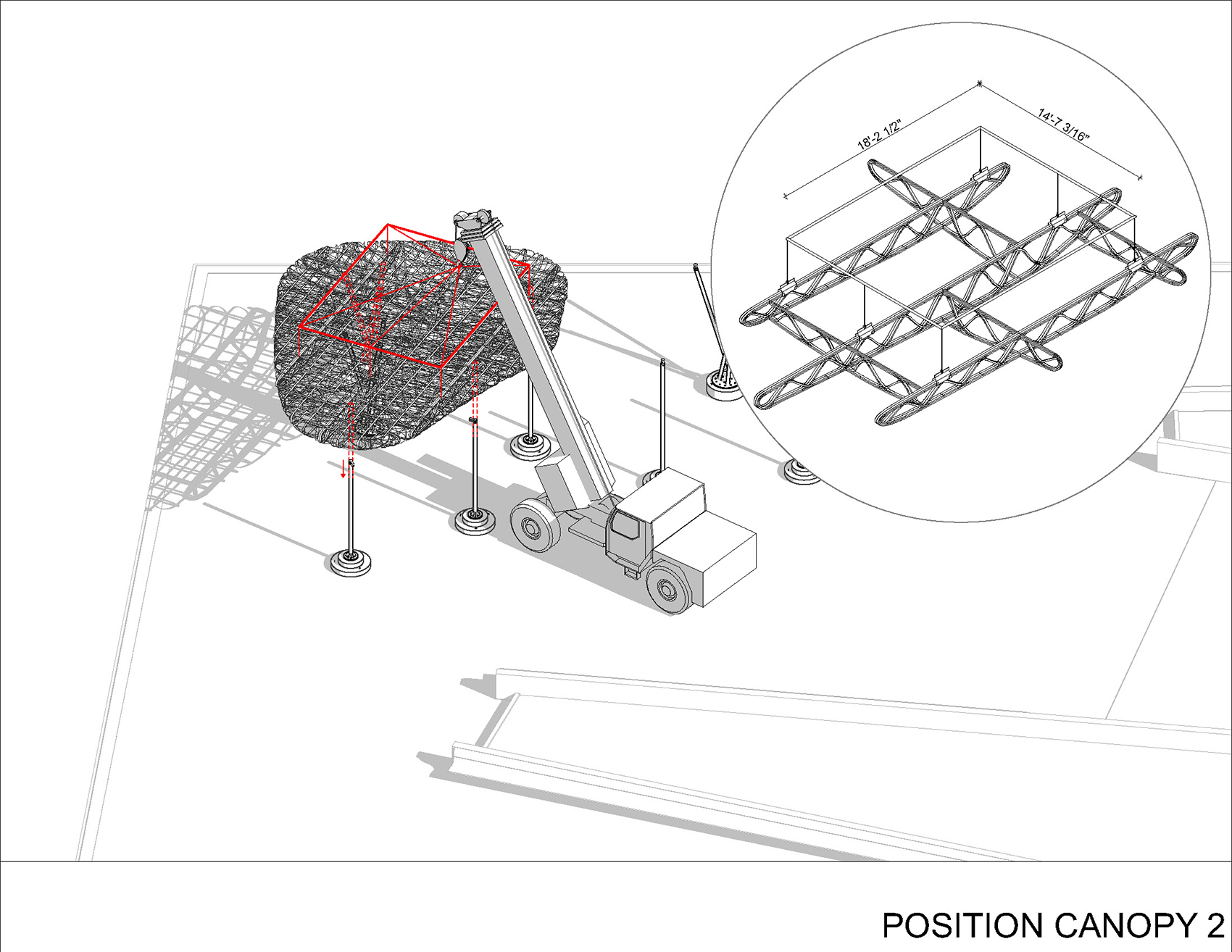 18'-2 1/2"

14'-7 3/16"

POSITION CANOPY 2