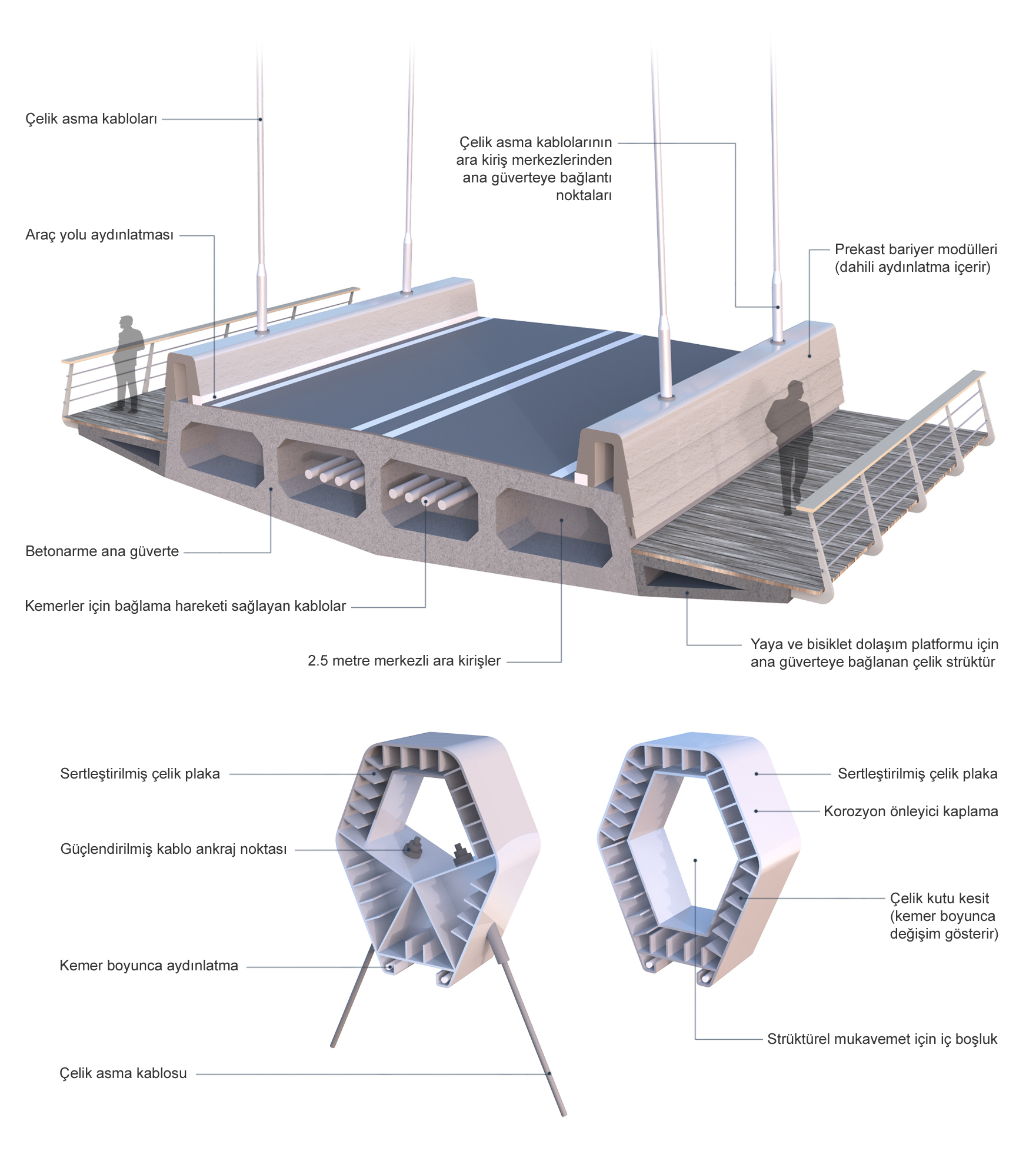 Çelik asma kabloları

Çelik asma kablolarının ara kiriş merkezlerinden ana güverteye bağlantı noktaları

Araç yolu aydınlatması

Prekast bariyer modülleri (dahili aydınlatma içerir)

Betonarme ana güverte

Kemerler için bağlama hareketi sağlayan kablolar

2.5 metre merkezli ara kirişler

Yaya ve bisiklet dolaşım platformu için ana güverteye bağlanan çelik strüktür

Sertleştirilmiş çelik plaka

Güçlendirilmiş kablo ankraj noktası

Kemer boyunca aydınlatma

Çelik asma kablosu

Sertleştirilmiş çelik plaka

Korozyon önleyici kaplama

Çelik kutu kesit (kemer boyunca değişim gösterir)

Strüktürel mukavemet için iç boşluk