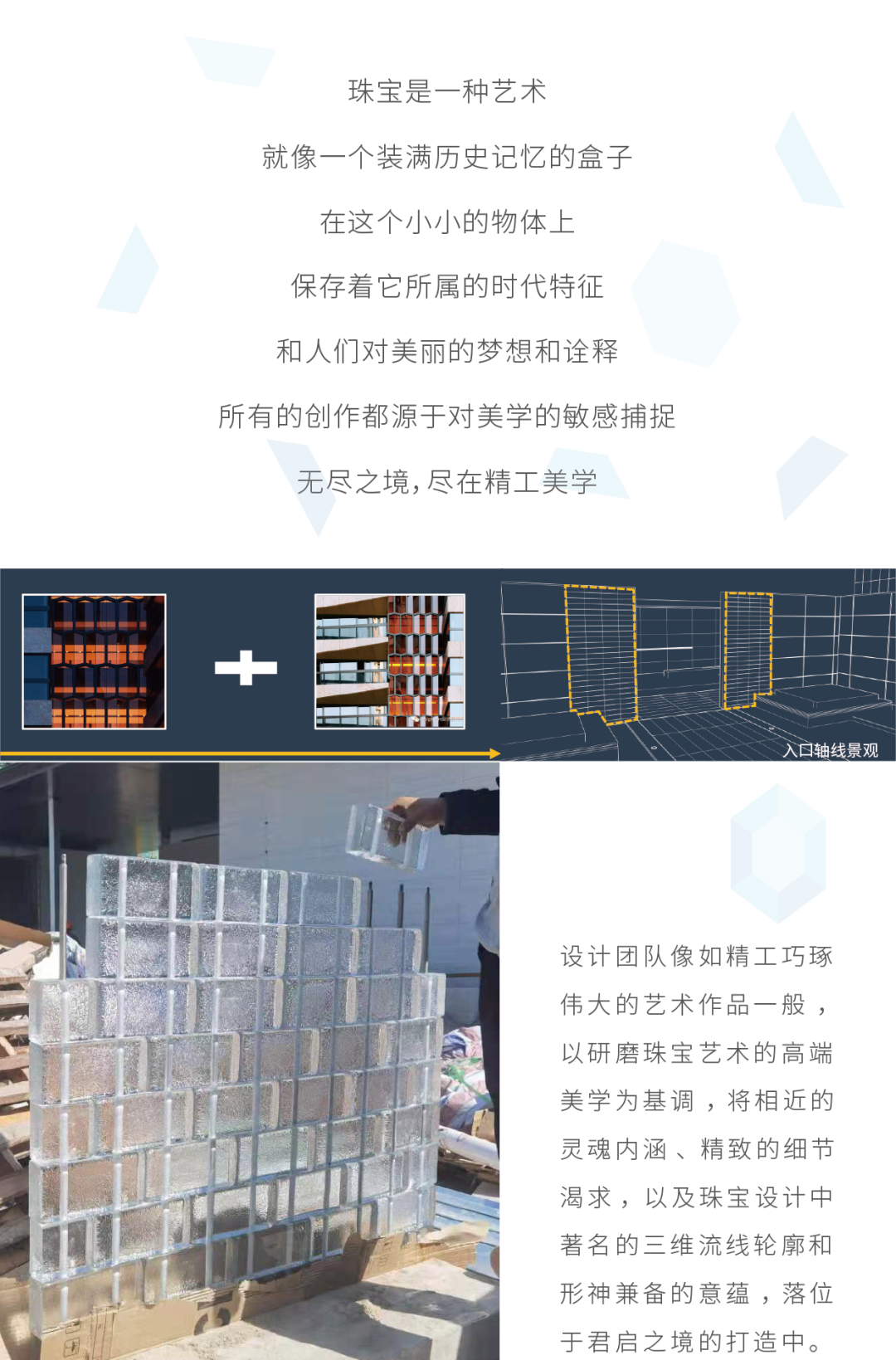 珠宝是一种艺术

就像一个装满历史记忆的盒子

在这个小小的物体上

保存着它所属的时代特征

和人们对美丽的梦想和诠释

所有的创作都源于对美学的敏感捕捉

无尽之境，尽在精工美学

入口轴线景观

设计团队像如精工巧琢伟大的艺术作品一般，以研磨珠宝艺术的高端美学为基调，将相近的灵魂内涵、精致的细节渴求，以及珠宝设计中著名的三维流线轮廓和形神兼备的意蕴，落位于君启之境的打造中。