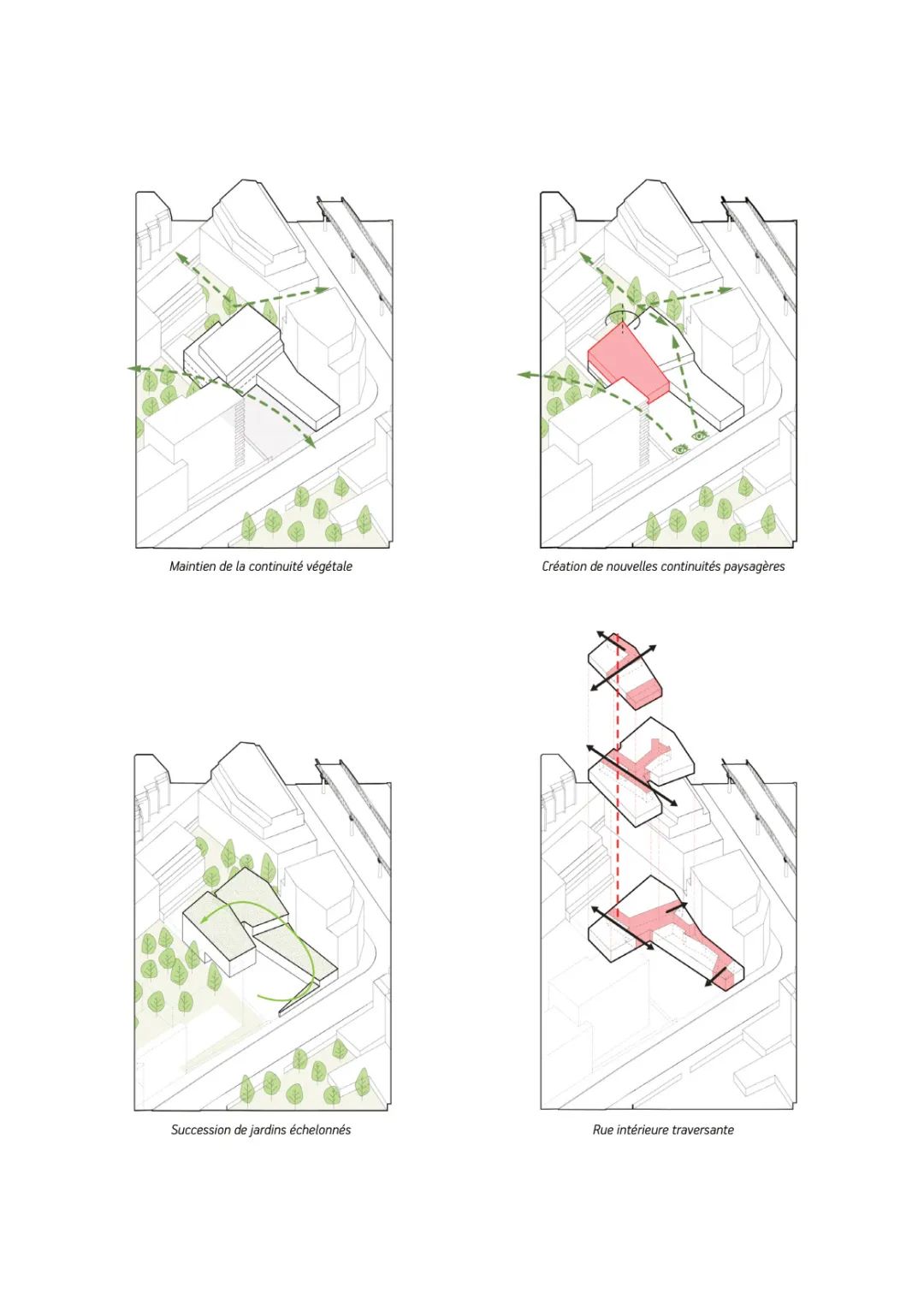 Maintien de la continuité végétale

Création de nouvelles continuités paysagères

Succession de jardins échelonnés

Rue intérieure traversante