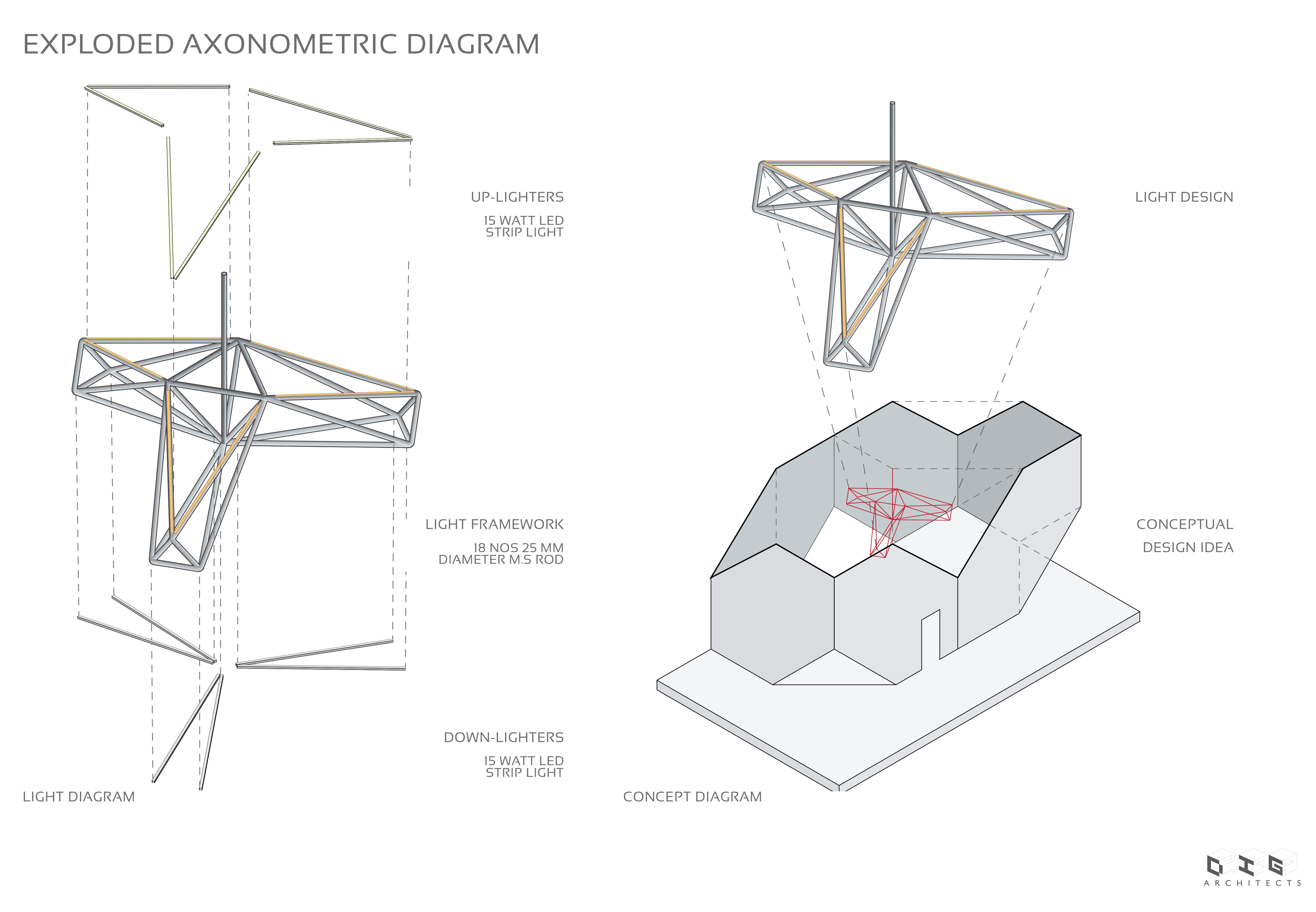 EXPLODED AXONOMETRIC DIAGRAM

UP-LIGHTERS

15 WATT LED
STRIP LIGHT

LIGHT FRAMEWORK

18 NOS 25 MM
DIAMETER M.S ROD

DOWN-LIGHTERS

15 WATT LED
STRIP LIGHT

LIGHT DIAGRAM

LIGHT DESIGN

CONCEPTUAL

DESIGN IDEA

CONCEPT DIAGRAM

DIG
ARCHITECTS