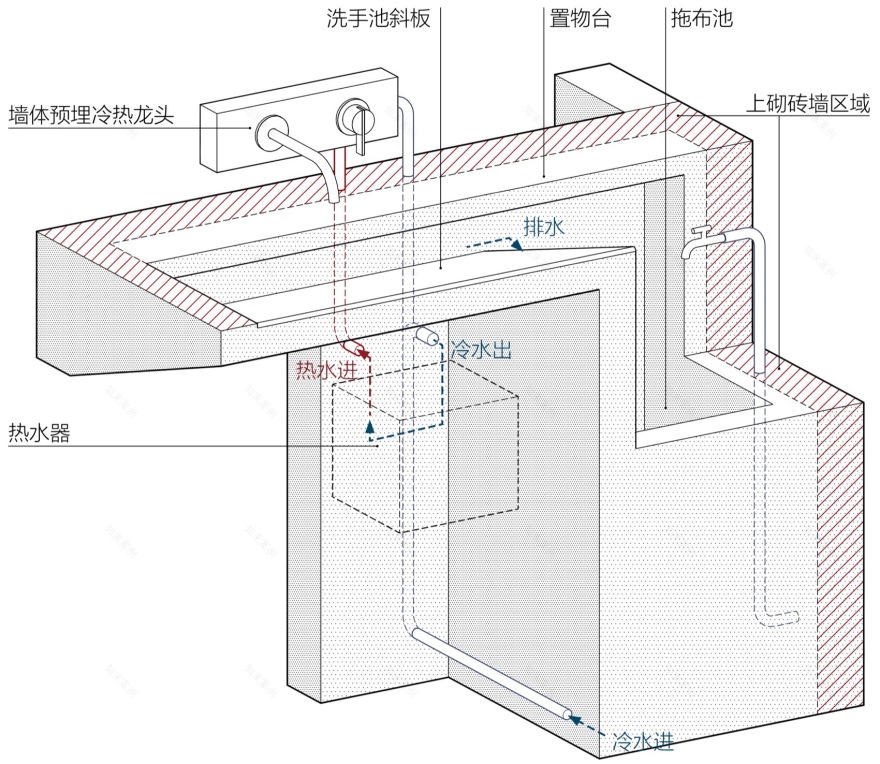 洗手池斜板
置物台
拖布池
墙体预埋冷热龙头
上砌砖墙区域
排水
冷水出
热水进
热水器
冷水进