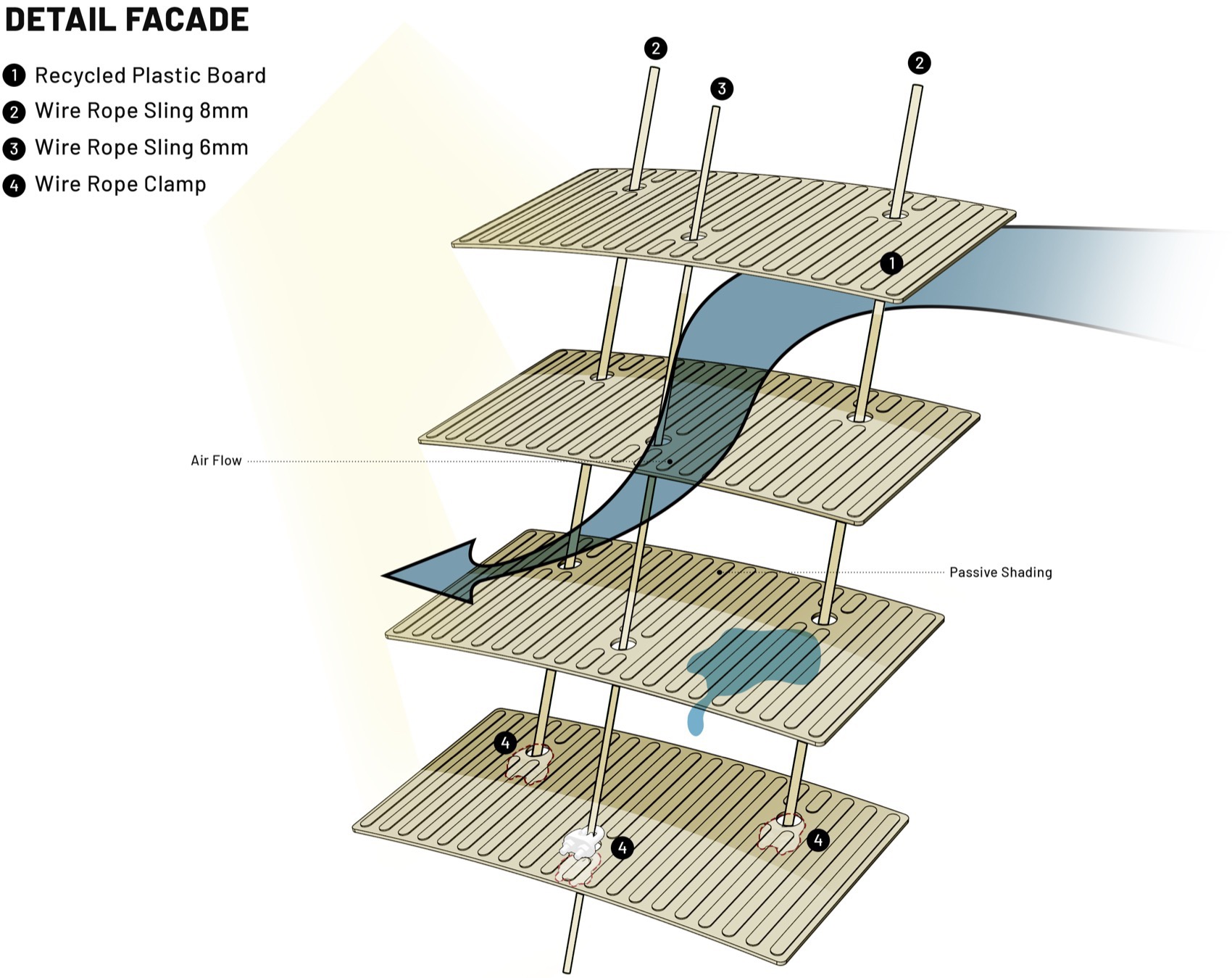 DETAIL FACADE

1 Recycled Plastic Board
2 Wire Rope Sling 8mm
3 Wire Rope Sling 6mm
4 Wire Rope Clamp

2
3
2
1

Air Flow

Passive Shading

4
4
4