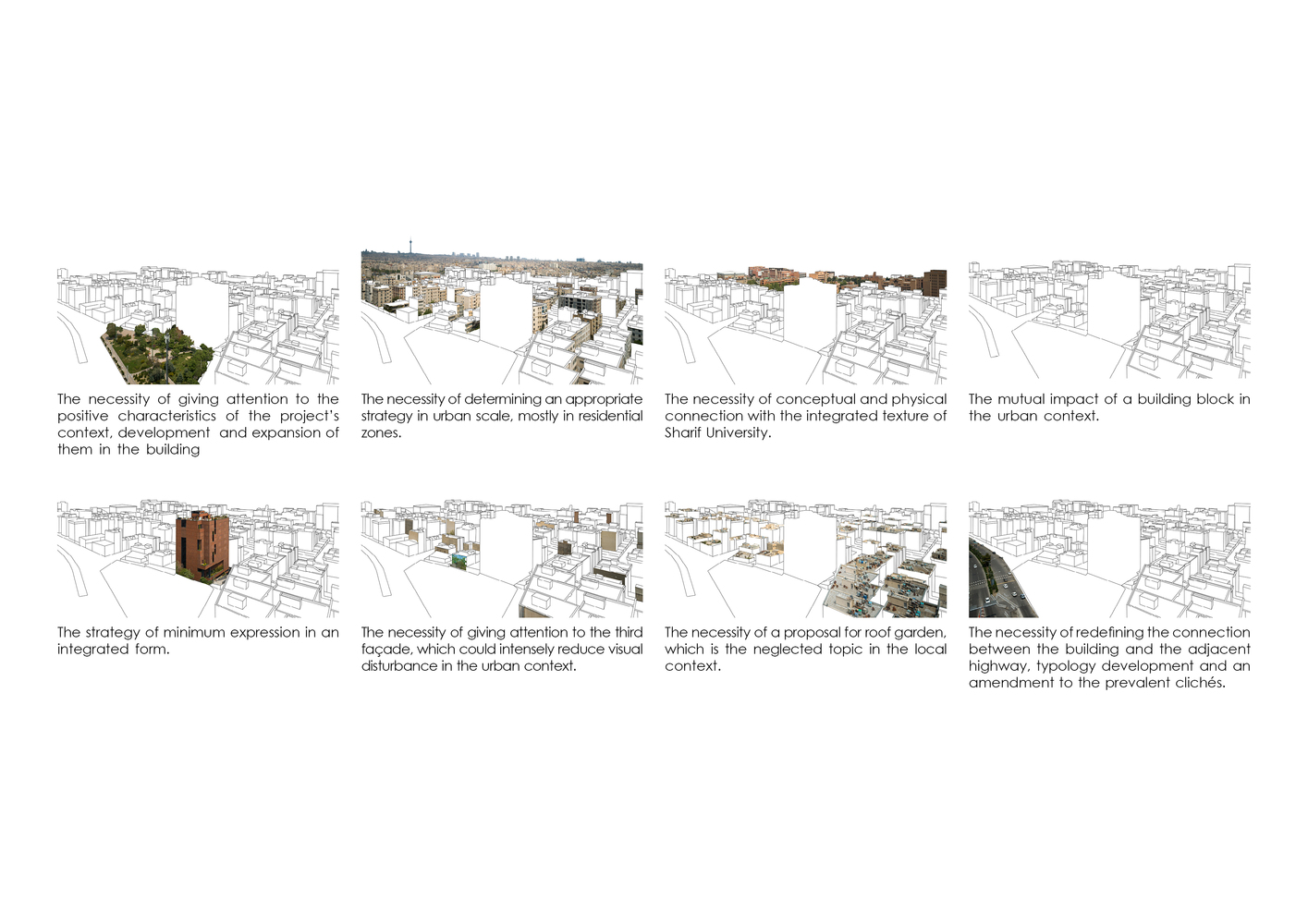 The necessity of giving attention to the positive characteristics of the project's context, development and expansion of them in the building

The necessity of determining an appropriate strategy in urban scale, mostly in residential zones.

The necessity of conceptual and physical connection with the integrated texture of Sharif University.

The mutual impact of a building block in the urban context.

The strategy of minimum expression in an integrated form.

The necessity of giving attention to the third façade, which could intensely reduce visual disturbance in the urban context.

The necessity of a proposal for roof garden, which is the neglected topic in the local context.

The necessity of redefining the connection between the building and the adjacent highway, typology development and an amendment to the prevalent clichés.