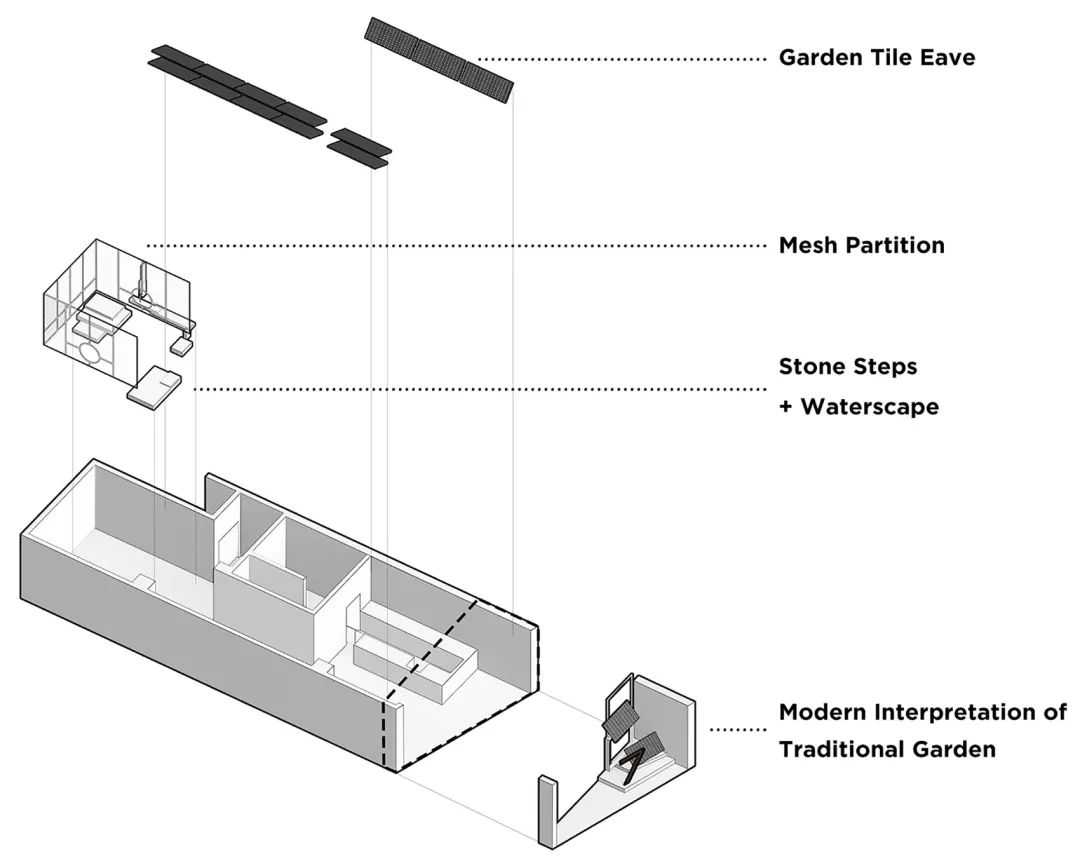 Garden Tile Eave

Mesh Partition

Stone Steps
+ Waterscape

Modern Interpretation of
Traditional Garden