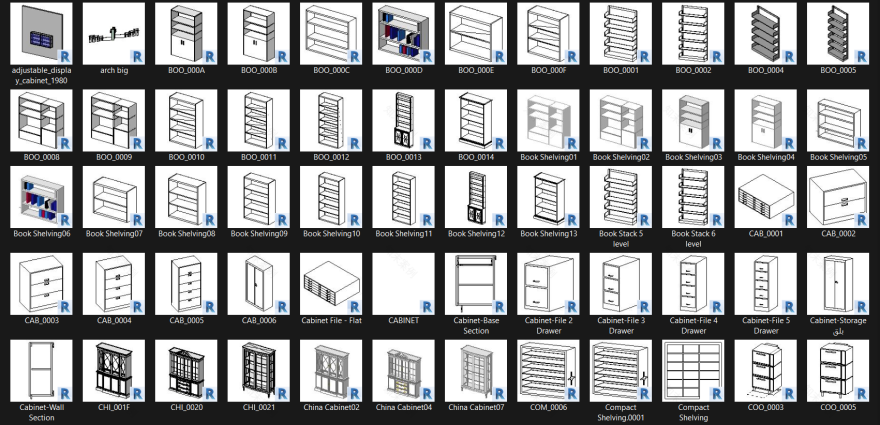 adjustable_display_cabinet_1980
arch big
BOO_000A
BOO_000B
BOO_000C
BOO_000D
BOO_000E
BOO_000F
BOO_0001
BOO_0002
BOO_0004
BOO_0005

BOO_0008
BOO_0009
BOO_0010
BOO_0011
BOO_0012
BOO_0013
BOO_0014
Book Shelving01
Book Shelving02
Book Shelving03
Book Shelving04
Book Shelving05

Book Shelving06
Book Shelving07
Book Shelving08
Book Shelving09
Book Shelving10
Book Shelving11
Book Shelving12
Book Shelving13
Book Stack 5 level
Book Stack 6 level
CAB_0001
CAB_0002

CAB_0003
CAB_0004
CAB_0005
CAB_0006
Cabinet File - Flat
CABINET
Cabinet-Base Section
Cabinet-File 2 Drawer
Cabinet-File 3 Drawer
Cabinet-File 4 Drawer
Cabinet-File 5 Drawer
Cabinet-Storage بلق

Cabinet-Wall Section
CHI_001F
CHI_0020
CHI_0021
China Cabinet02
China Cabinet04
China Cabinet07
COM_0006
Compact Shelving.0001
Compact Shelving
COO_0003
COO_0005