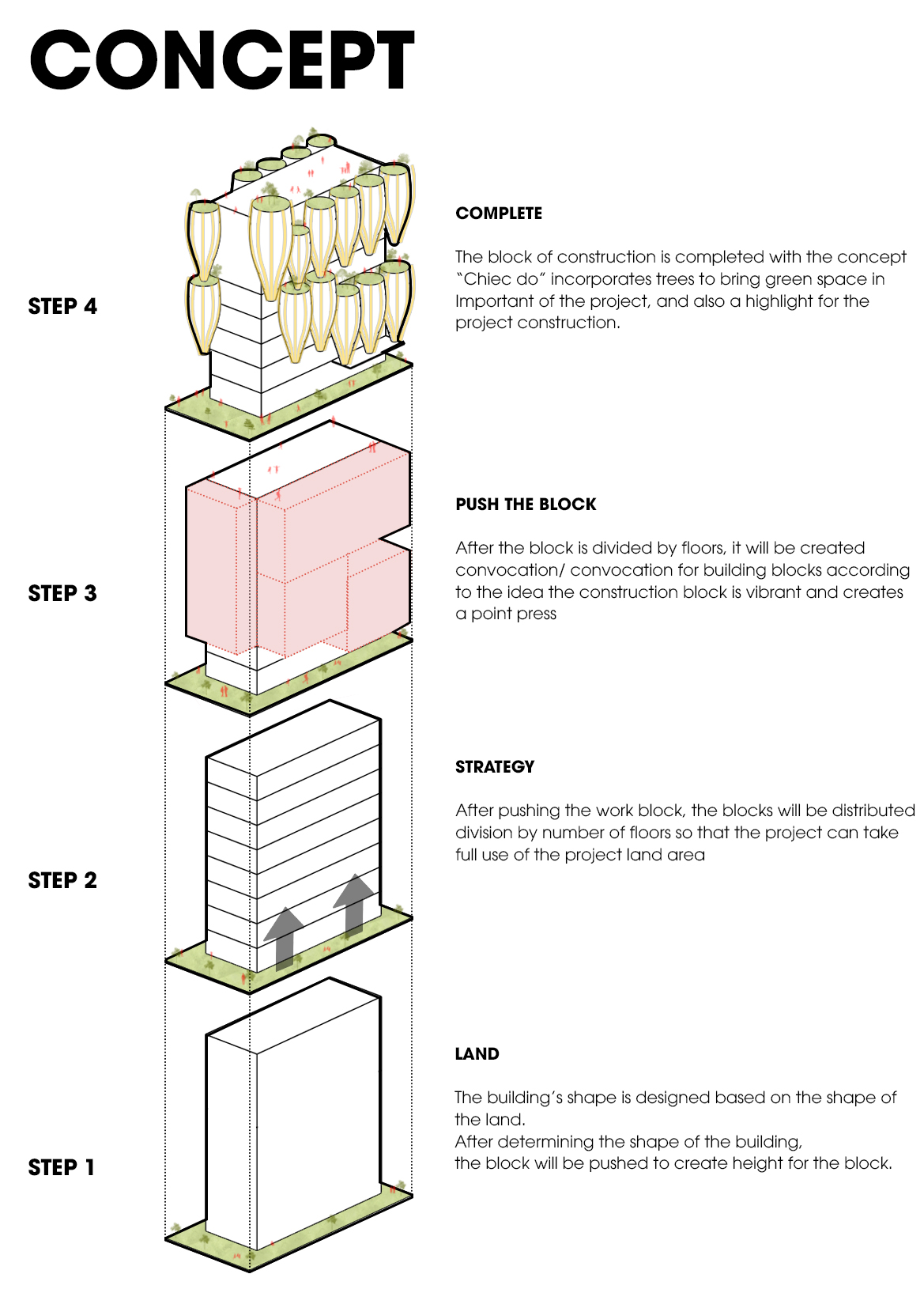 CONCEPT

STEP 4

COMPLETE

The block of construction is completed with the concept "Chiec do" incorporates trees to bring green space in Important of the project, and also a highlight for the project construction.

STEP 3

PUSH THE BLOCK

After the block is divided by floors, it will be created convocation/ convocation for building blocks according to the idea the construction block is vibrant and creates a point press

STEP 2

STRATEGY

After pushing the work block, the blocks will be distributed division by number of floors so that the project can take full use of the project land area

STEP 1

LAND

The building's shape is designed based on the shape of the land.
After determining the shape of the building, the block will be pushed to create height for the block.