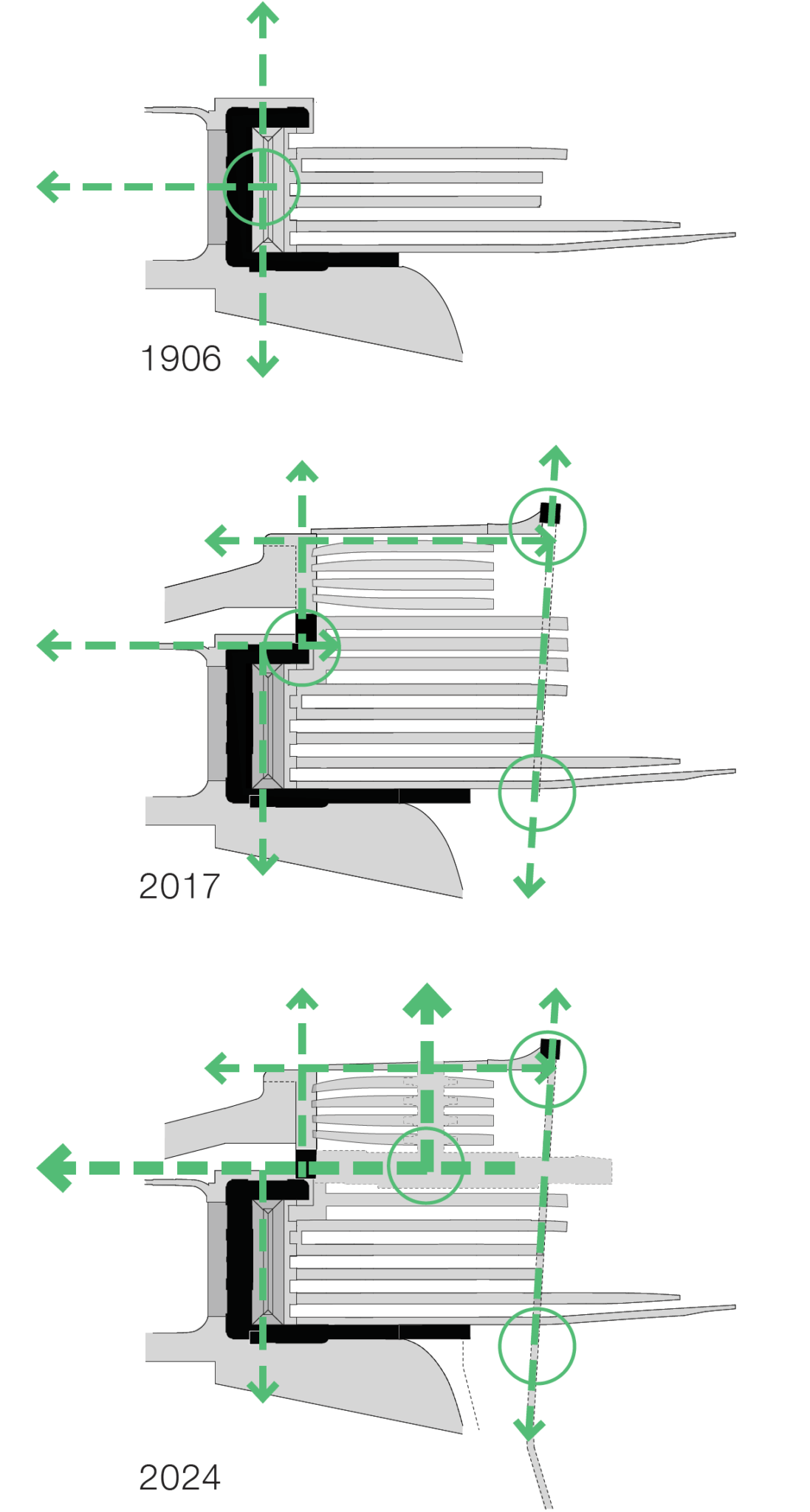 1906

2017

2024