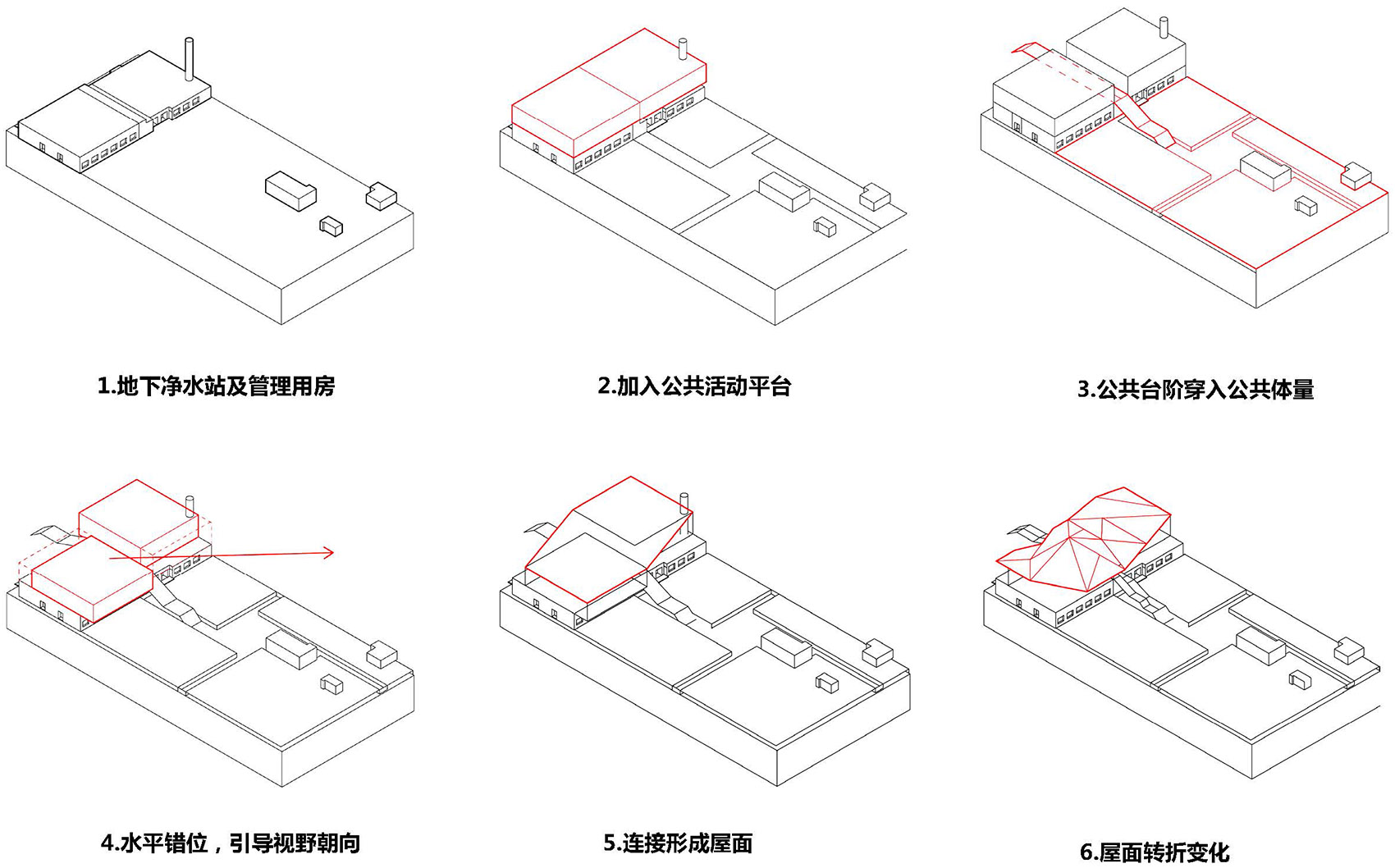 1.地下净水站及管理用房

2.加入公共活动平台

3.公共台阶穿入公共体量

4.水平错位，引导视野朝向

5.连接形成屋面

6.屋面转折变化