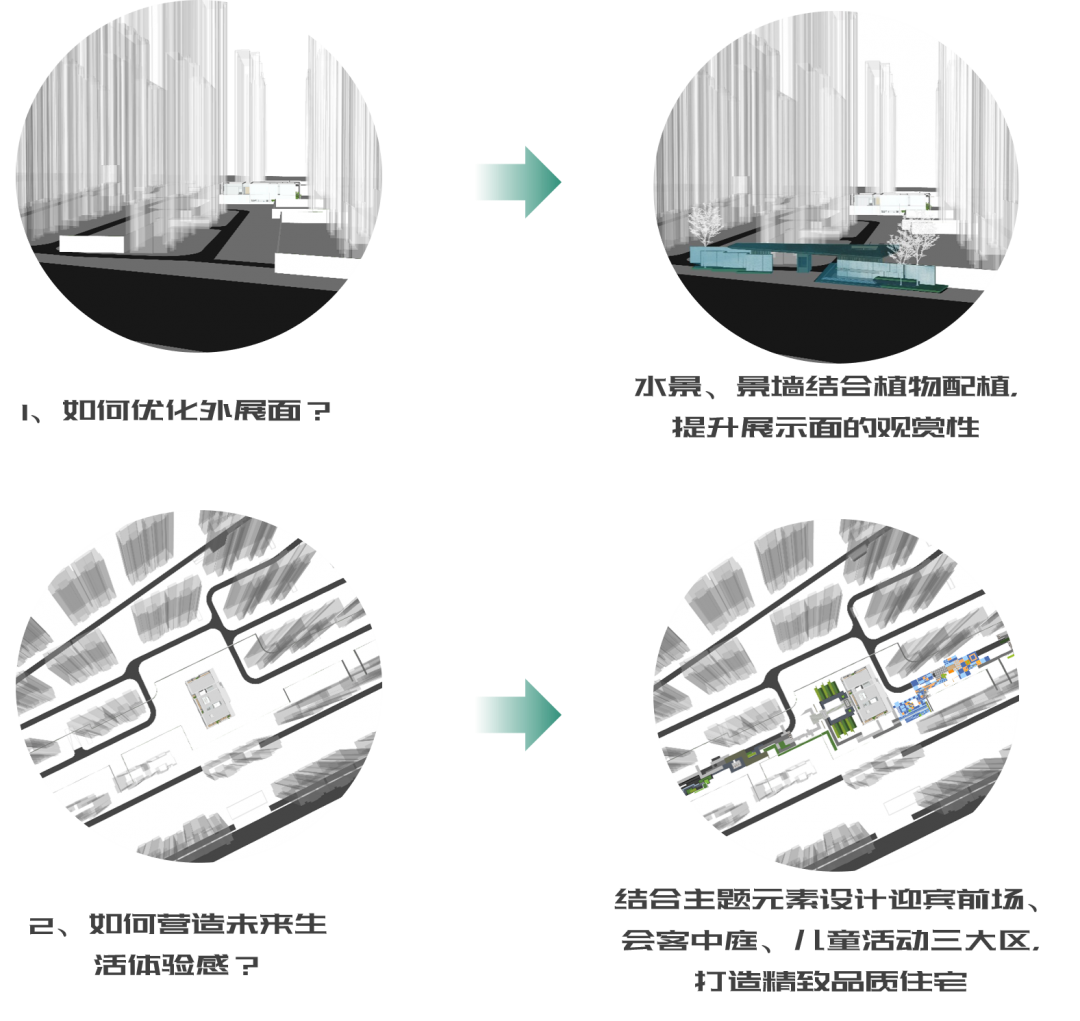 1、如何优化外展面？

水景、景墙结合植物配植，提升展示面的观赏性

2、如何营造未来生活体验感？

结合主题元素设计迎宾前场、会客中庭、儿童活动三大区，打造精致品质住宅