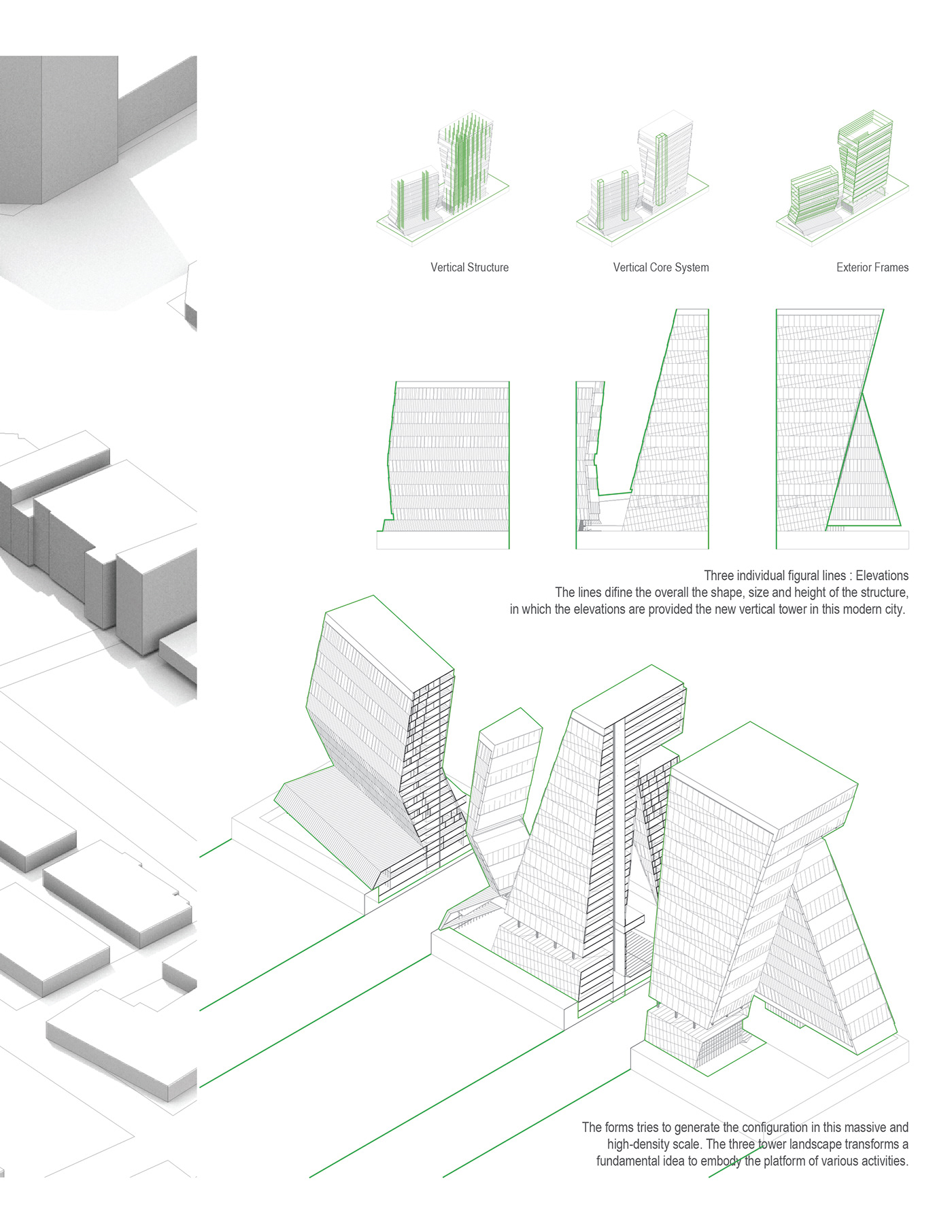 Vertical Structure

Vertical Core System

Exterior Frames

Three individual figural lines : Elevations
The lines difine the overall the shape, size and height of the structure, in which the elevations are provided the new vertical tower in this modern city.

The forms tries to generate the configuration in this massive and high-density scale. The three tower landscape transforms a fundamental idea to embody the platform of various activities.