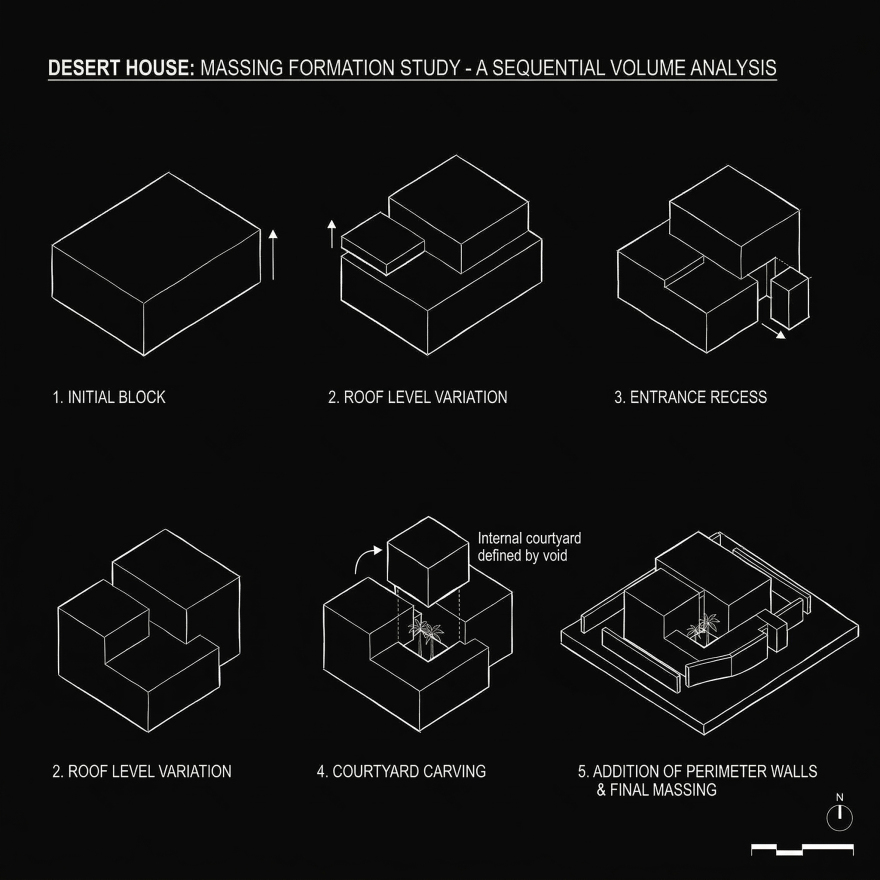 DESERT HOUSE: MASSING FORMATION STUDY - A SEQUENTIAL VOLUME ANALYSIS

1. INITIAL BLOCK

2. ROOF LEVEL VARIATION

3. ENTRANCE RECESS

2. ROOF LEVEL VARIATION

Internal courtyard defined by void

4. COURTYARD CARVING

5. ADDITION OF PERIMETER WALLS & FINAL MASSING

N