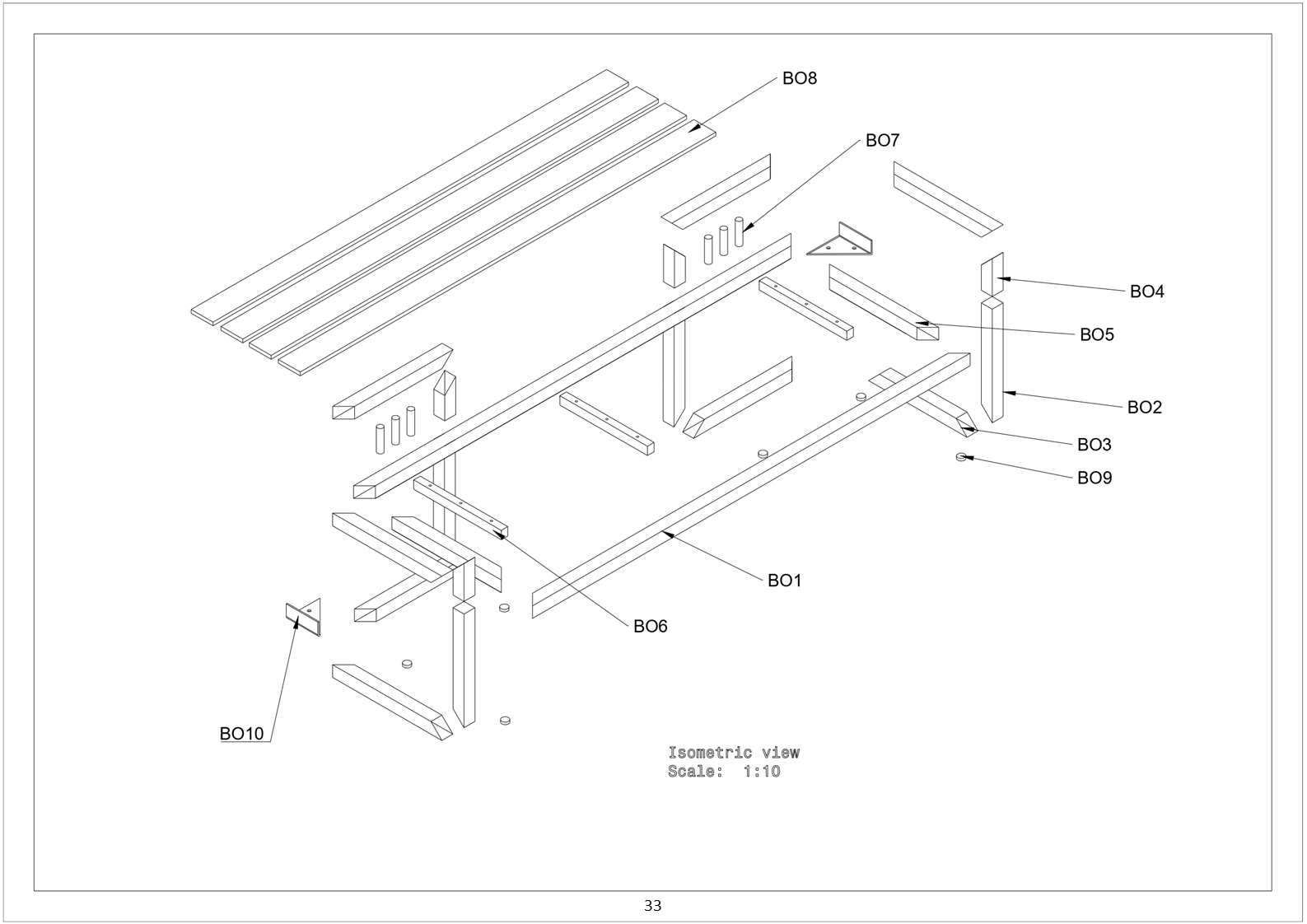 BO8

BO7

BO4

BO5

BO2

BO3

BO9

BO1

BO6

BO10

Isometric view
Scale: 1:10

33