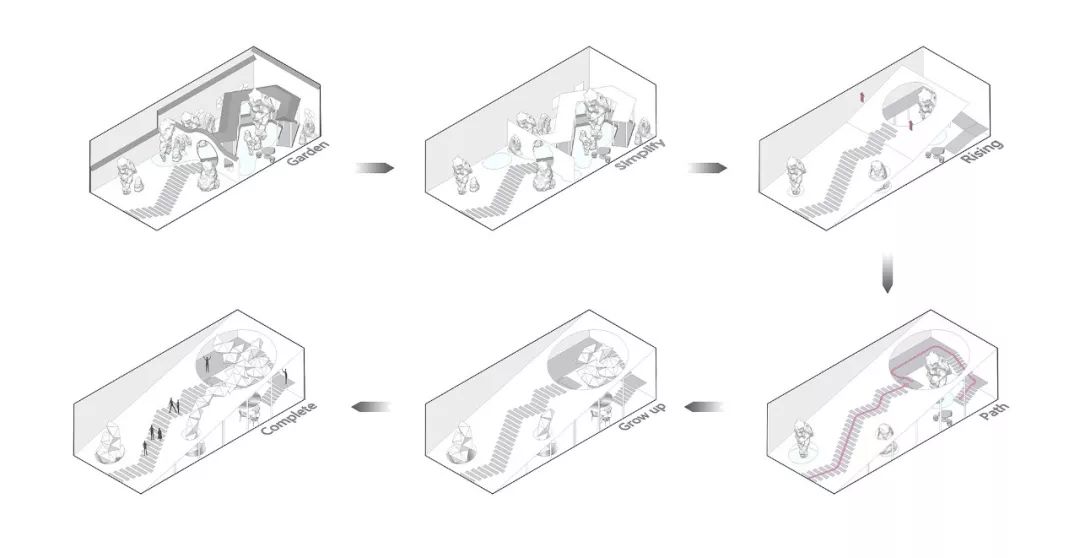 Garden

Simplify

Rising

Path

Grow up

Complete