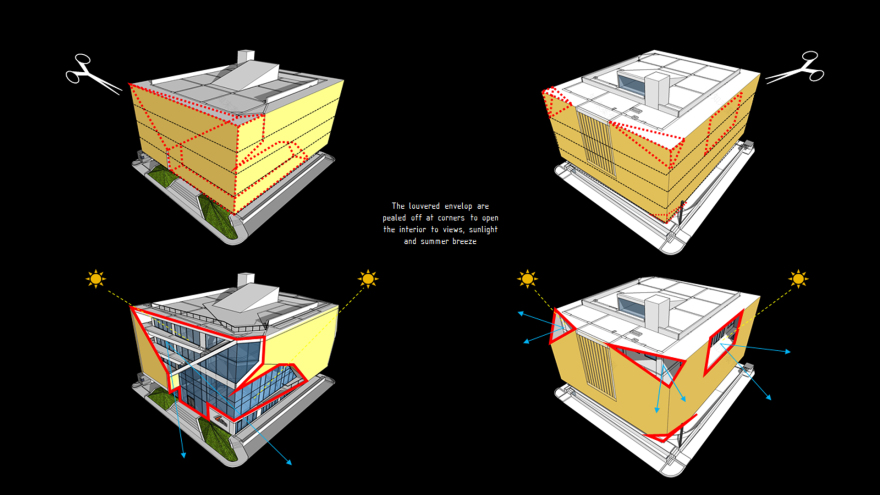 The louvered envelop are pealed off at corners to open the interior to views, sunlight and summer breeze