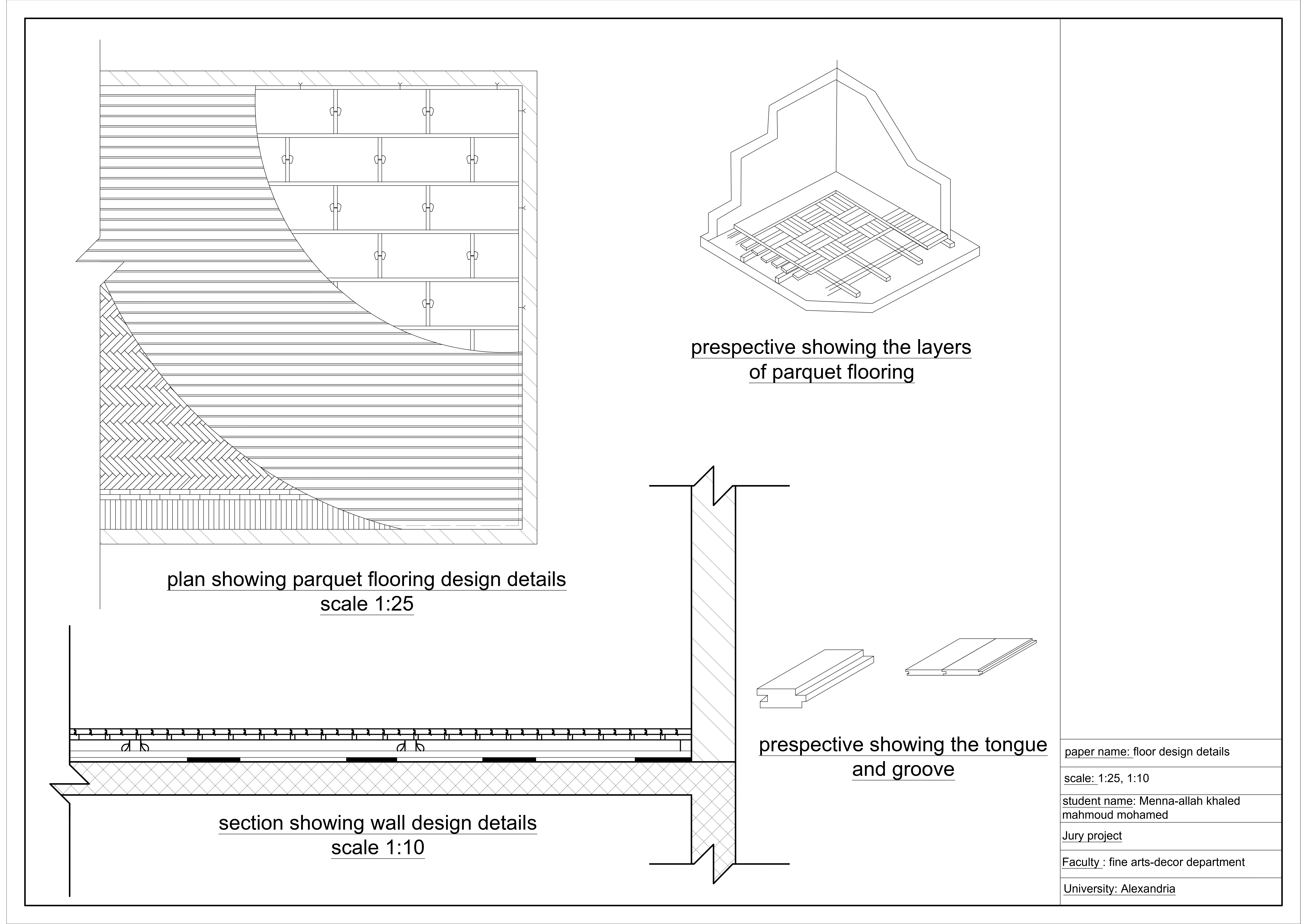 prespective showing the layers of parquet flooring

plan showing parquet flooring design details
scale 1:25

prespective showing the tongue and groove

section showing wall design details
scale 1:10

paper name: floor design details

scale: 1:25, 1:10

student name: Menna-allah khaled mahmoud mohamed

Jury project

Faculty : fine arts-decor department

University: Alexandria