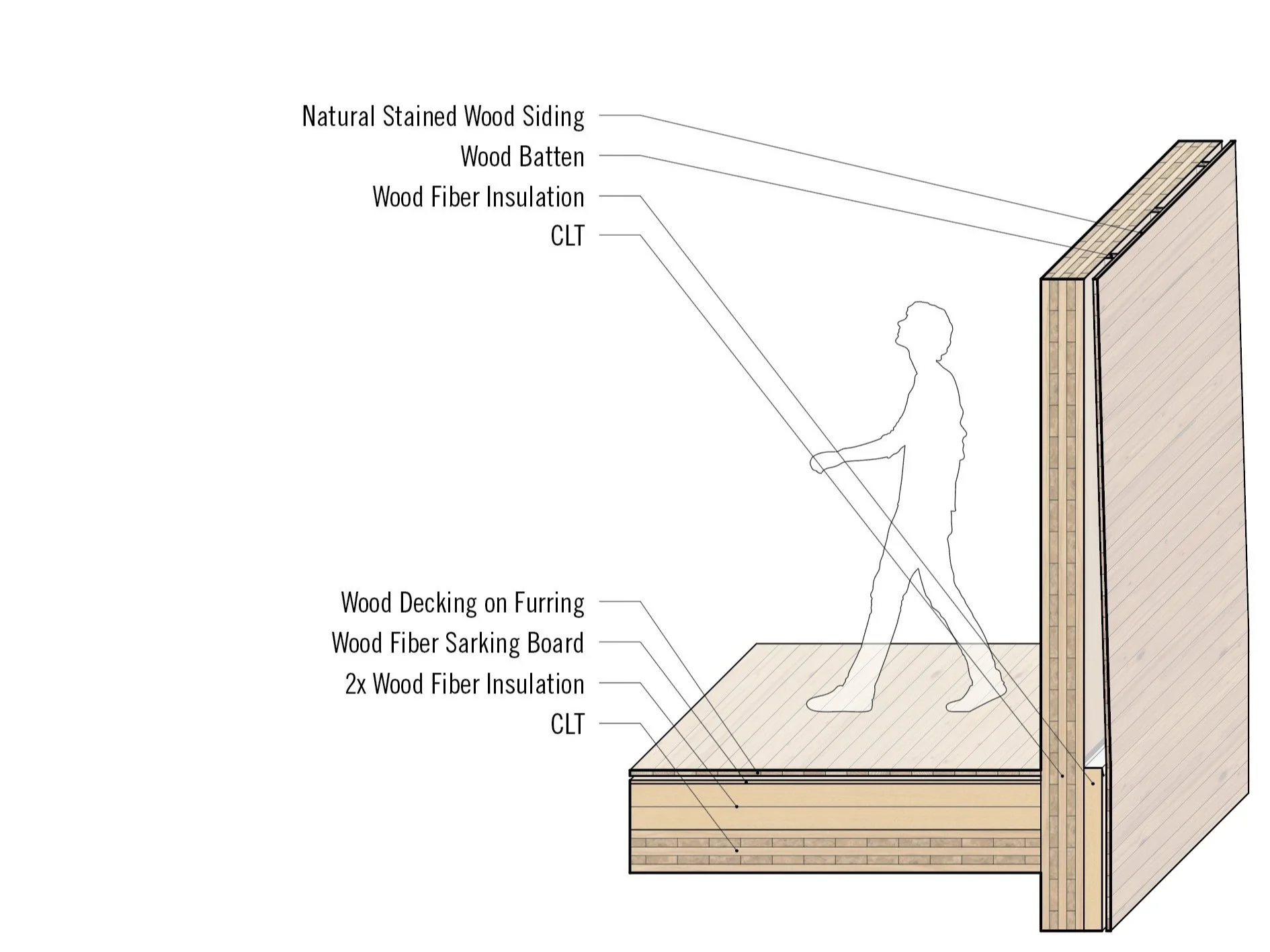 Natural Stained Wood Siding
Wood Batten
Wood Fiber Insulation
CLT

Wood Decking on Furring
Wood Fiber Sarking Board
2x Wood Fiber Insulation
CLT