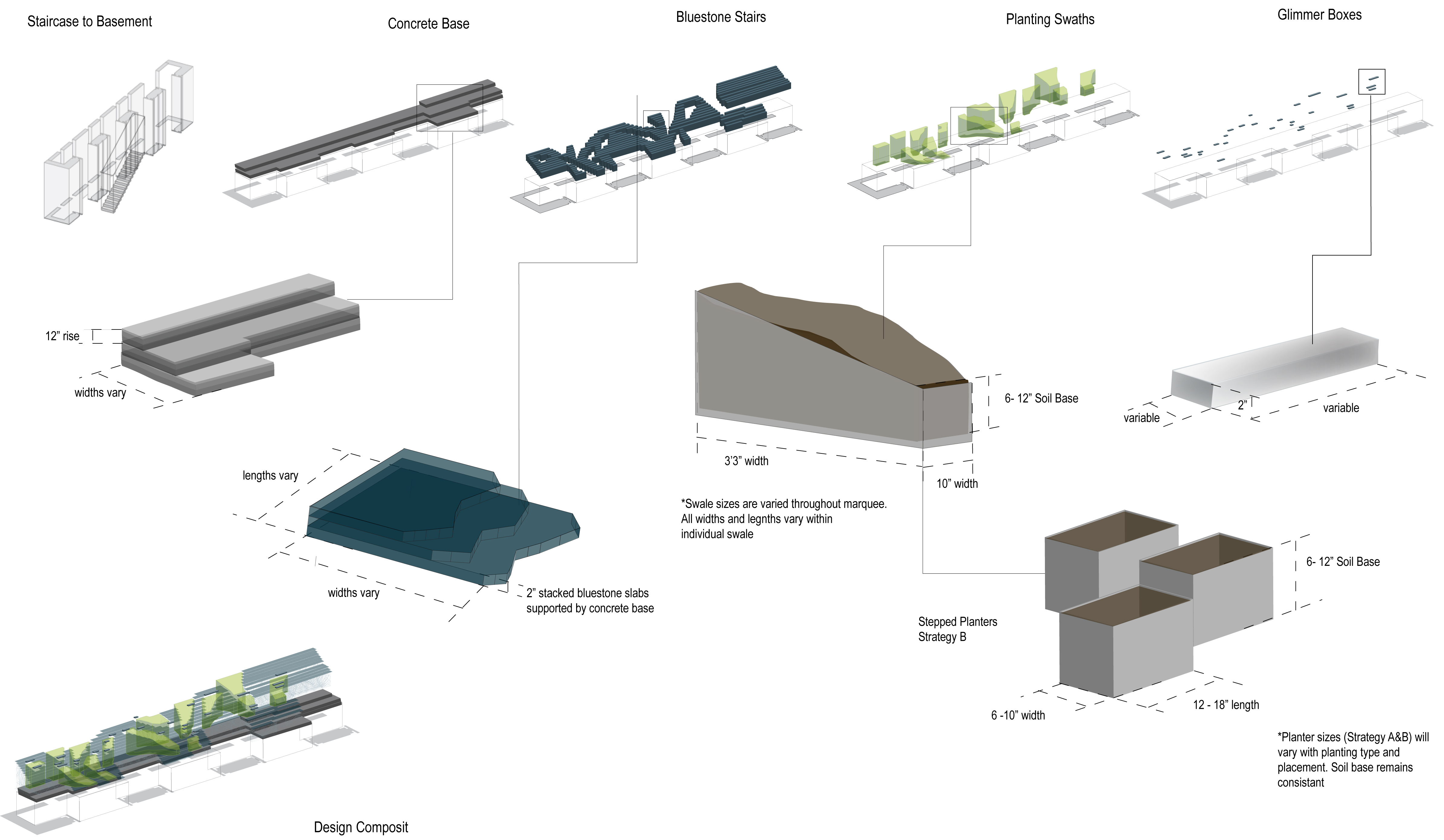 Staircase to Basement

Concrete Base

Bluestone Stairs

Planting Swaths

Glimmer Boxes

12" rise

widths vary

lengths vary

widths vary

2" stacked bluestone slabs supported by concrete base

6- 12" Soil Base

3'3" width

10" width

*Swale sizes are varied throughout marquee. All widths and legnths vary within individual swale

variable

2"

variable

6- 12" Soil Base

Stepped Planters Strategy B

6 -10" width

12 - 18" length

*Planter sizes (Strategy A&B) will vary with planting type and placement. Soil base remains consistant

Design Composit