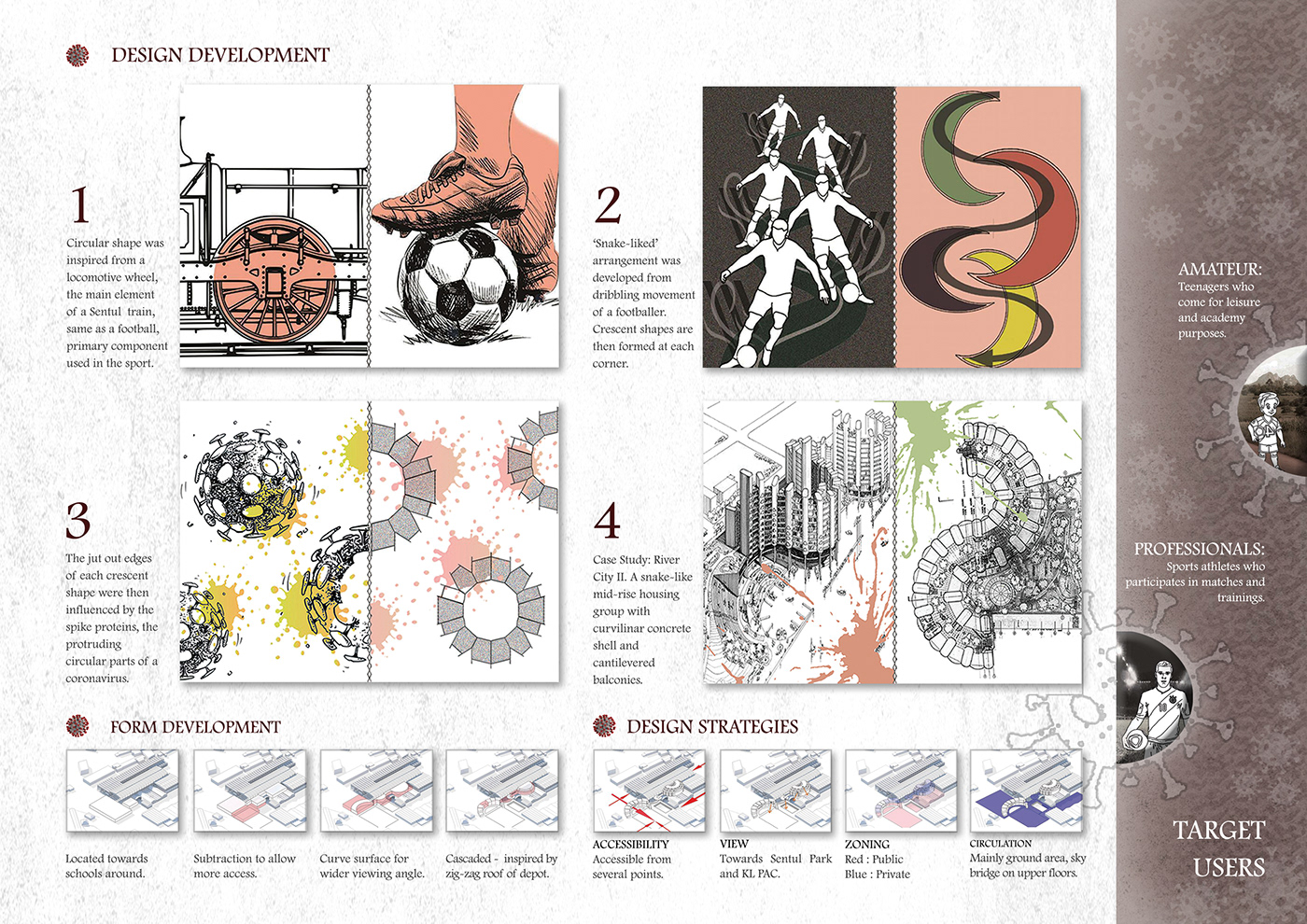 DESIGN DEVELOPMENT

1

Circular shape was inspired from a locomotive wheel, the main element of a Sentul train, same as a football, primary component used in the sport.

2

'Snake-liked' arrangement was developed from dribbling movement of a footballer. Crescent shapes are then formed at each corner.

3

The jut out edges of each crescent shape were then influenced by the spike proteins, the protruding circular parts of a coronavirus.

4

Case Study: River City II. A snake-like mid-rise housing group with curvilinar concrete shell and cantilevered balconies.

FORM DEVELOPMENT

Located towards schools around.

Subtraction to allow more access.

Curve surface for wider viewing angle.

Cascaded - inspired by zig-zag roof of depot.

DESIGN STRATEGIES

ACCESSIBILITY
Accessible from several points.

VIEW
Towards Sentul Park and KL PAC.

ZONING
Red : Public
Blue : Private

CIRCULATION
Mainly ground area, sky bridge on upper floors.

AMATEUR:
Teenagers who come for leisure and academy purposes.

PROFESSIONALS:
Sports athletes who participates in matches and trainings.

TARGET USERS