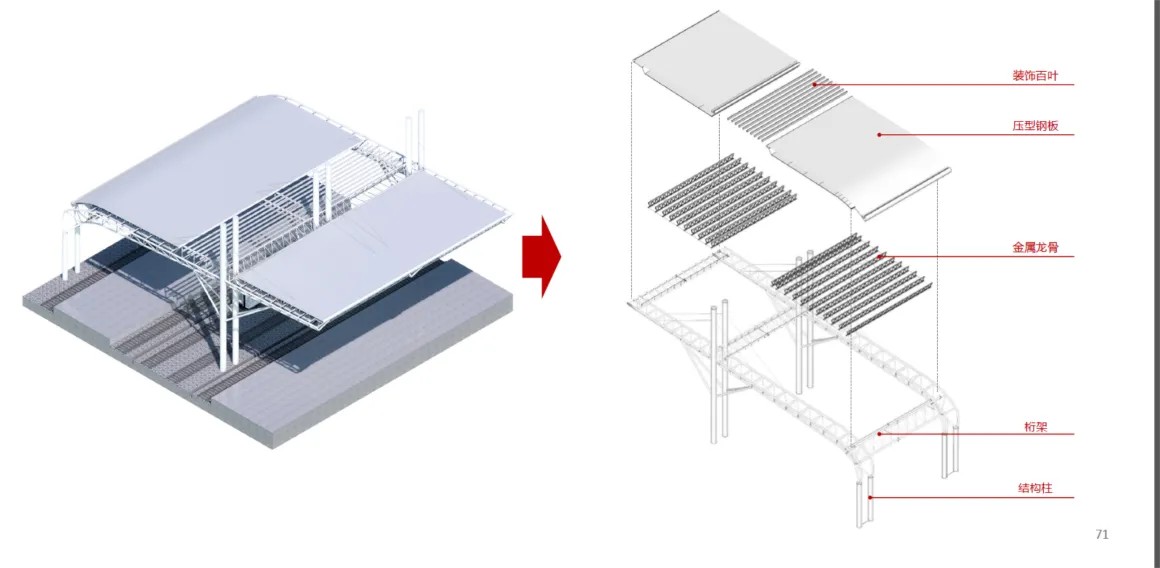 装饰百叶

压型钢板

金属龙骨

桁架

结构柱

71