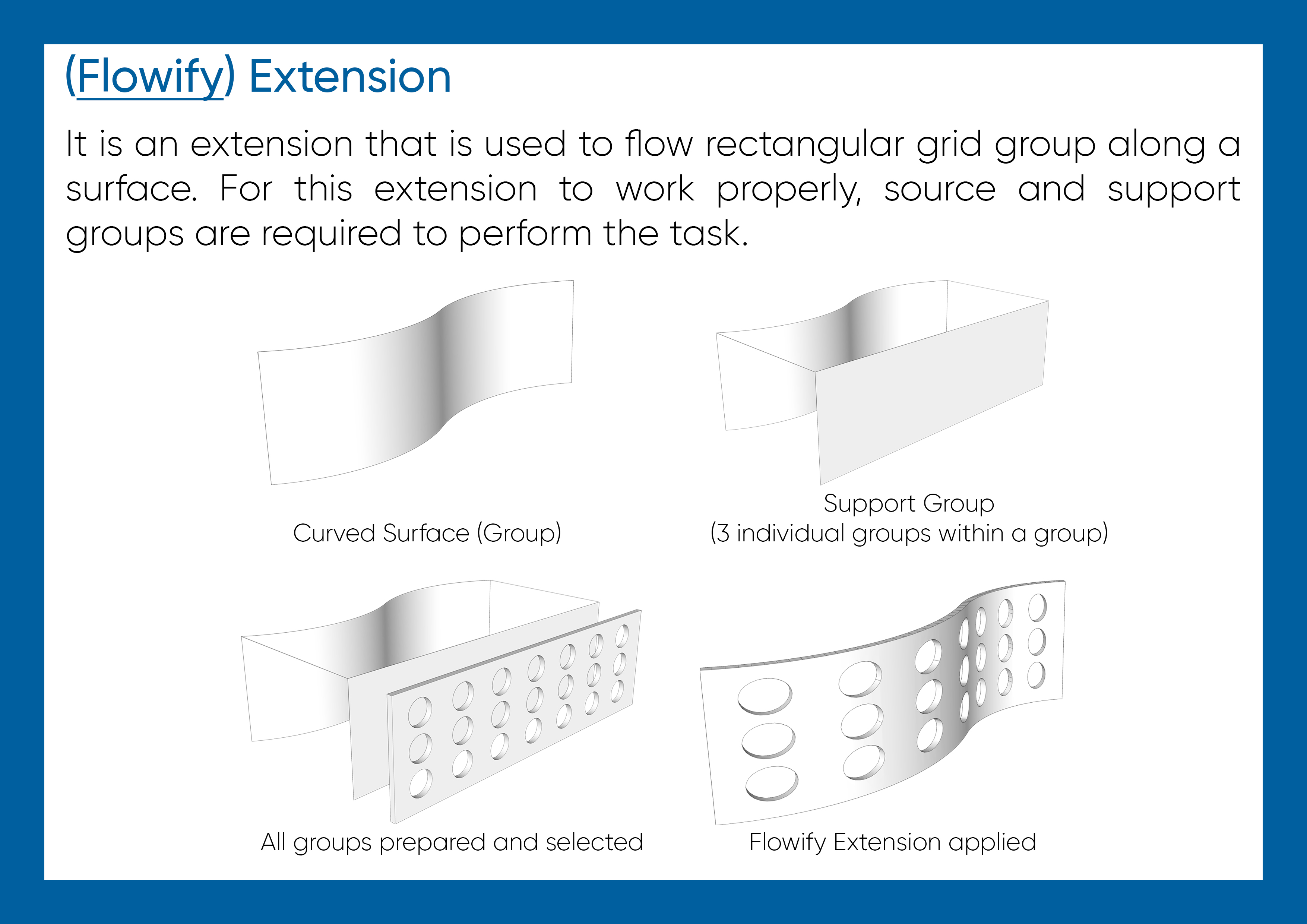 (Flowify) Extension

It is an extension that is used to flow rectangular grid group along a surface. For this extension to work properly, source and support groups are required to perform the task.

Curved Surface (Group)

Support Group
(3 individual groups within a group)

All groups prepared and selected

Flowify Extension applied