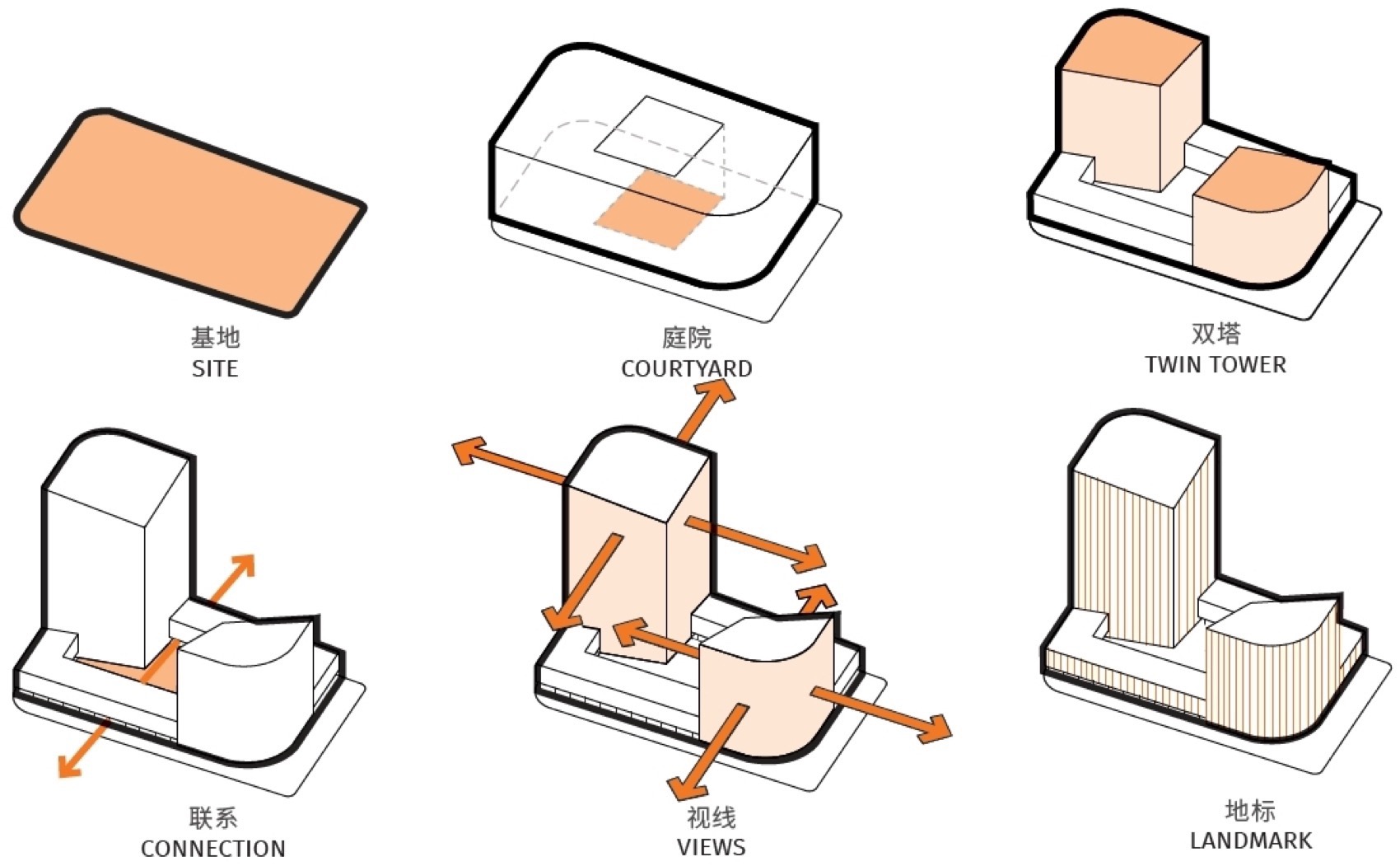 基地
SITE

庭院
COURTYARD

双塔
TWIN TOWER

联系
CONNECTION

视线
VIEWS

地标
LANDMARK