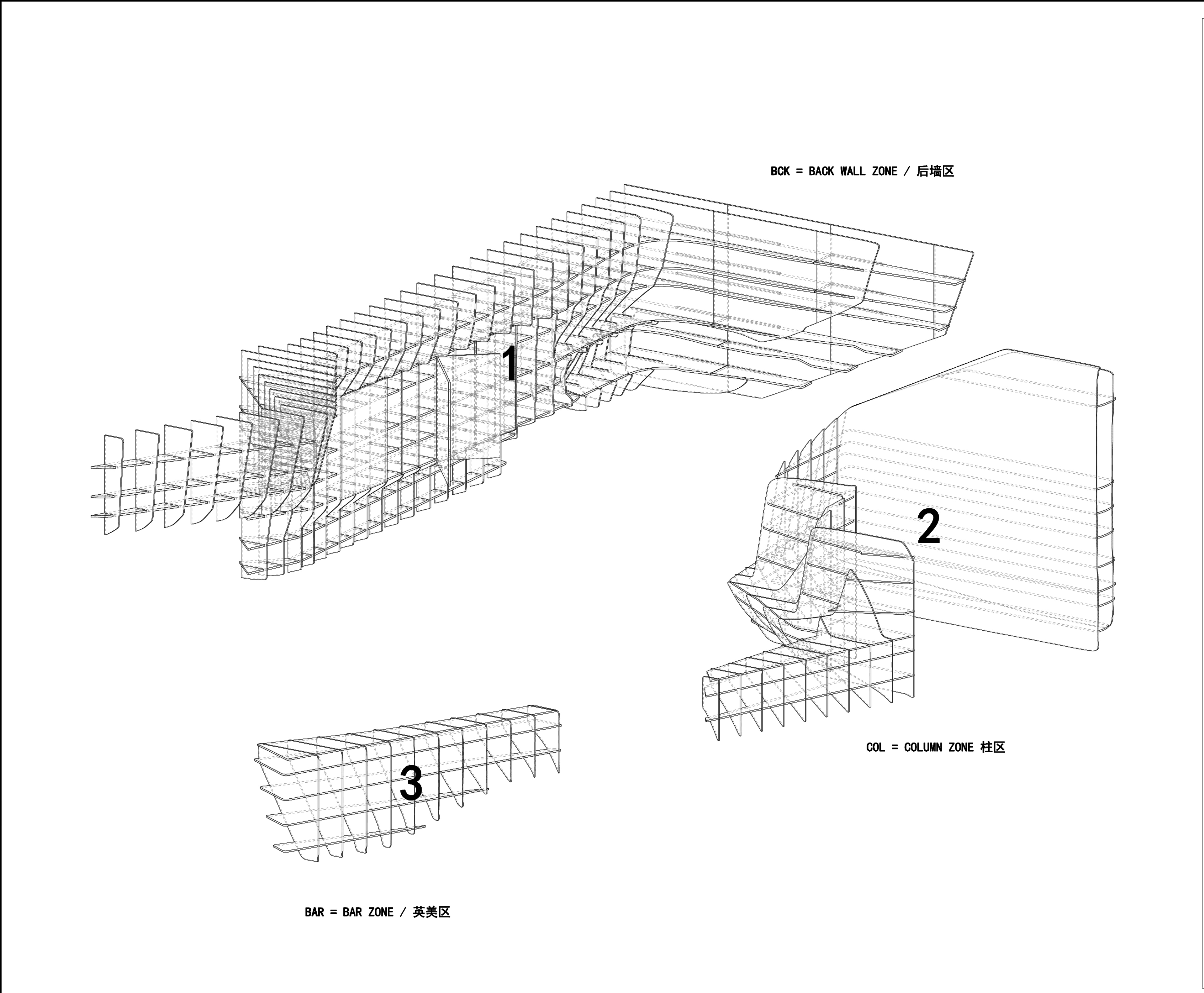 BCK = BACK WALL ZONE / 后墙区

1

2

COL = COLUMN ZONE 柱区

3

BAR = BAR ZONE / 英美区