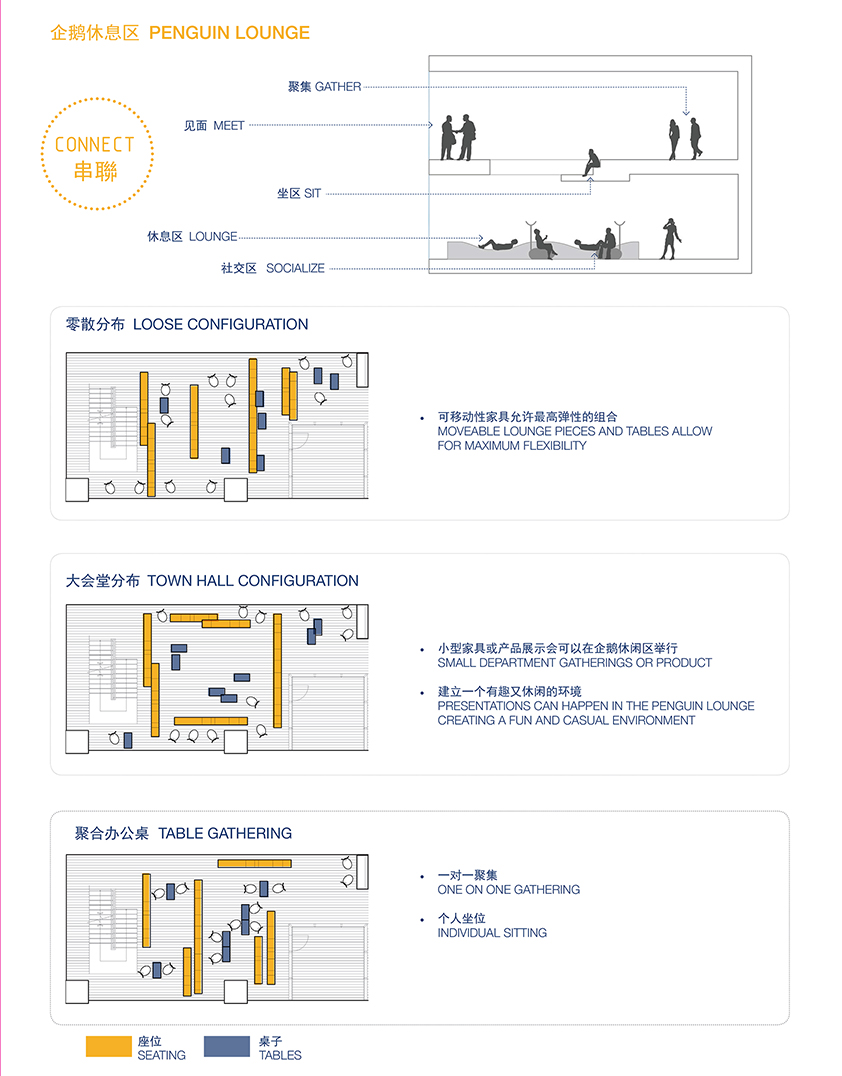 企鹅休息区 PENGUIN LOUNGE

CONNECT
串聯

聚集 GATHER

见面 MEET

坐区 SIT

休息区 LOUNGE

社交区 SOCIALIZE

零散分布 LOOSE CONFIGURATION

• 可移动性家具允许最高弹性的组合
MOVEABLE LOUNGE PIECES AND TABLES ALLOW FOR MAXIMUM FLEXIBILITY

大会堂分布 TOWN HALL CONFIGURATION

• 小型家具或产品展示会可以在企鹅休闲区举行
SMALL DEPARTMENT GATHERINGS OR PRODUCT

• 建立一个有趣又休闲的环境
PRESENTATIONS CAN HAPPEN IN THE PENGUIN LOUNGE CREATING A FUN AND CASUAL ENVIRONMENT

聚合办公桌 TABLE GATHERING

• 一对一聚集
ONE ON ONE GATHERING

• 个人坐位
INDIVIDUAL SITTING

座位
SEATING

桌子
TABLES