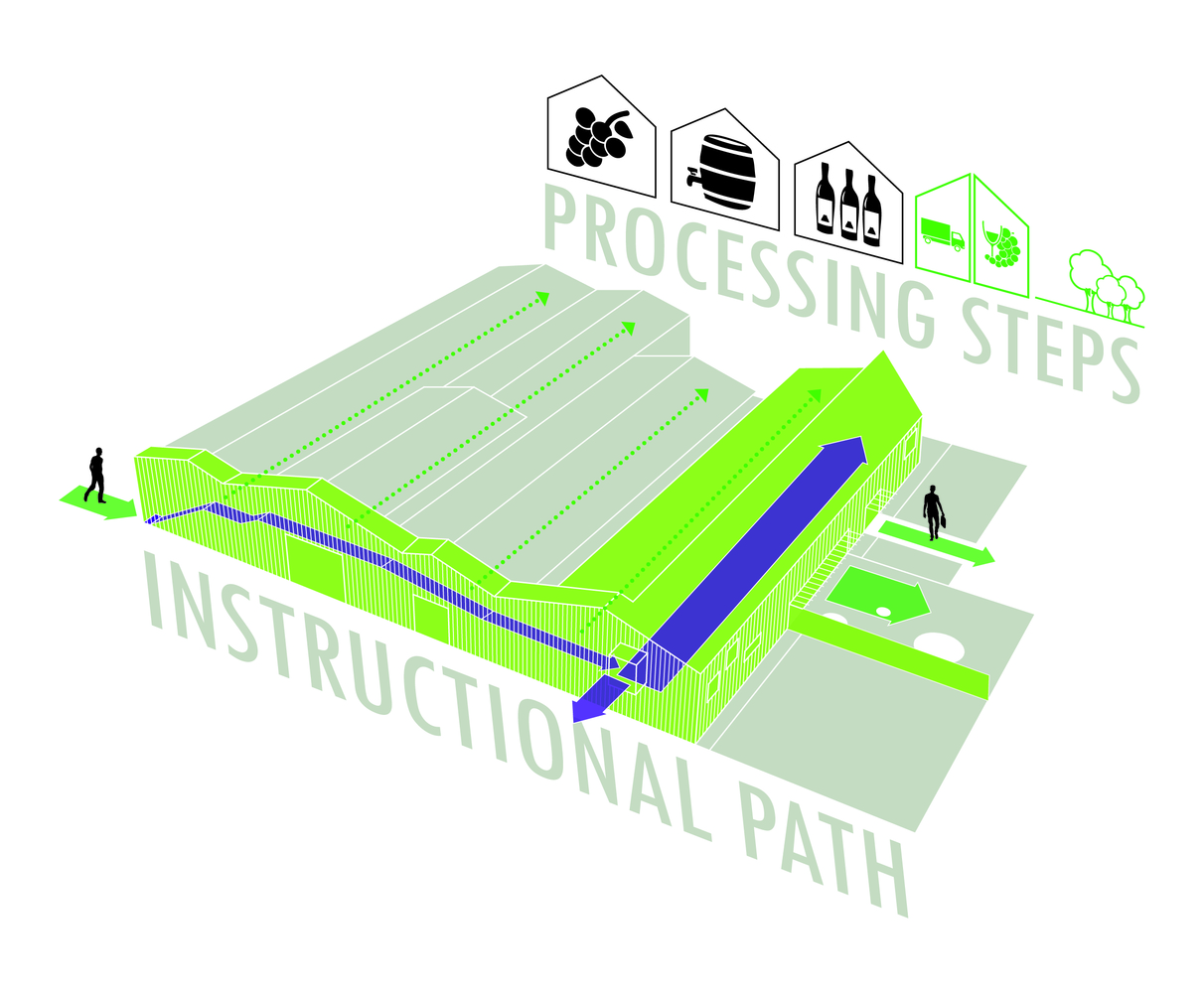 PROCESSING STEPS

INSTRUCTIONAL PATH