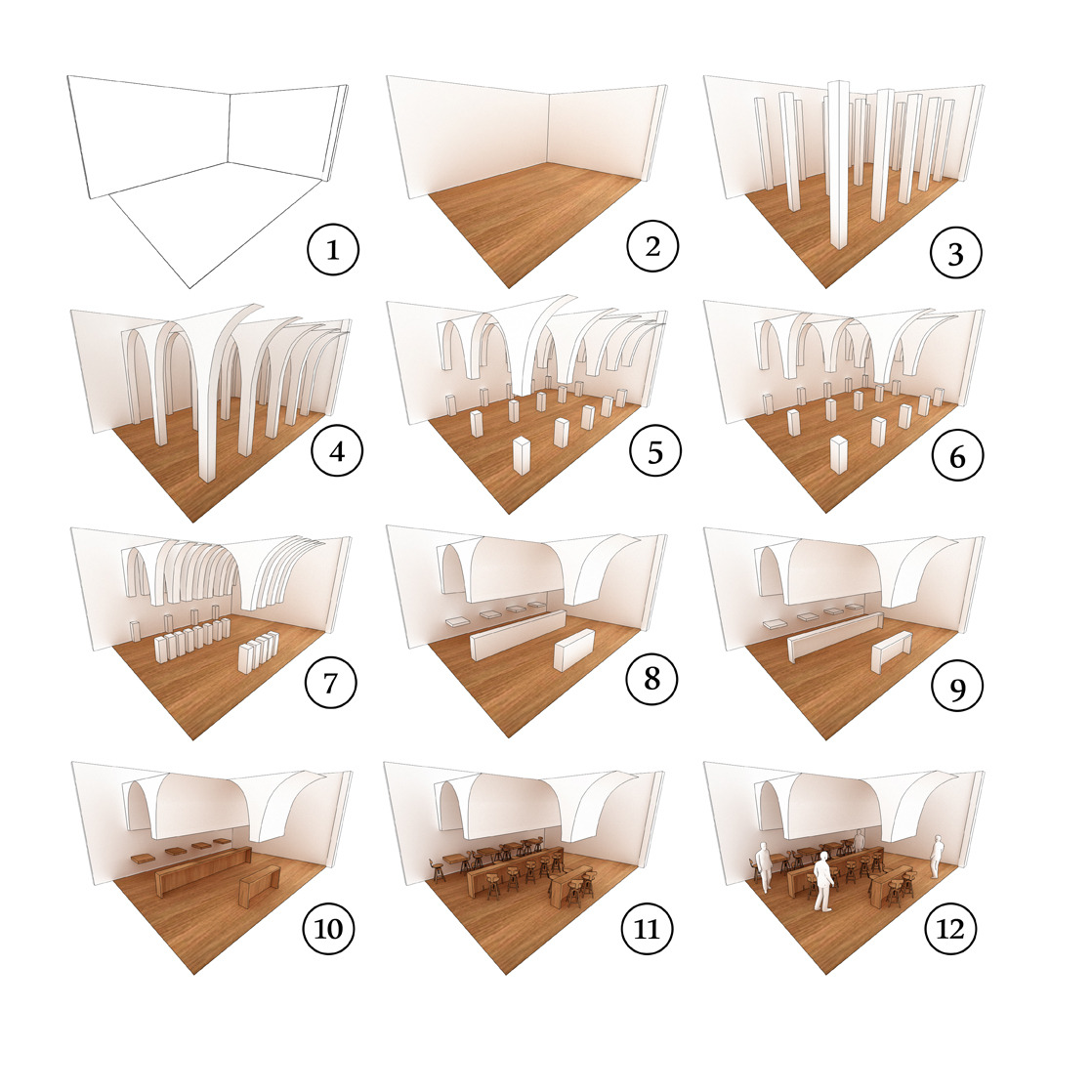 1

2

3

4

5

6

7

8

9

10

11

12