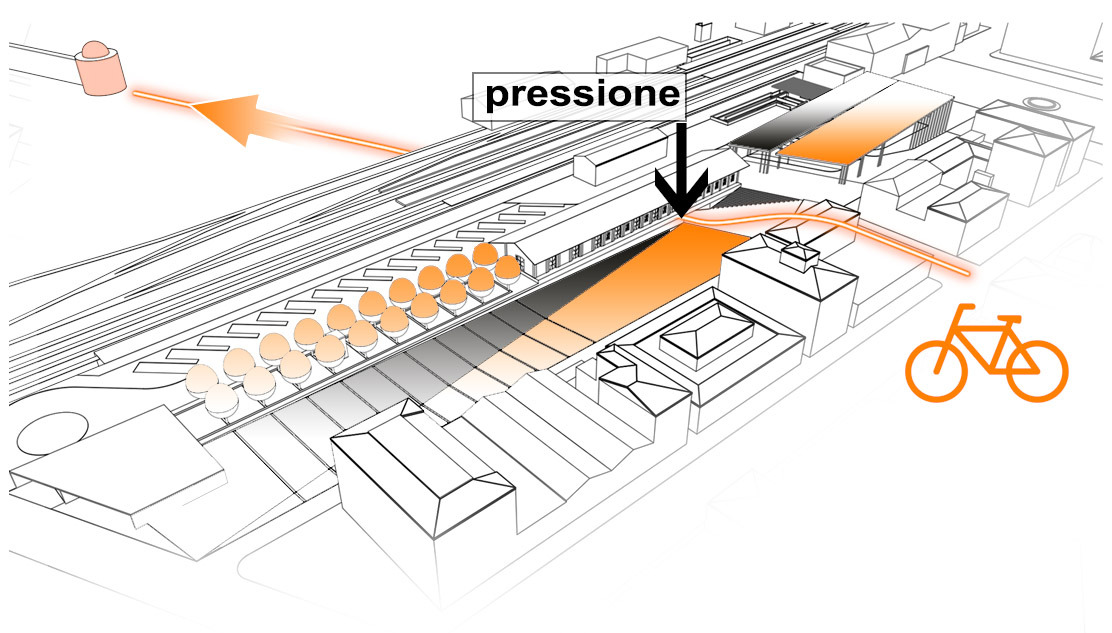 pressione