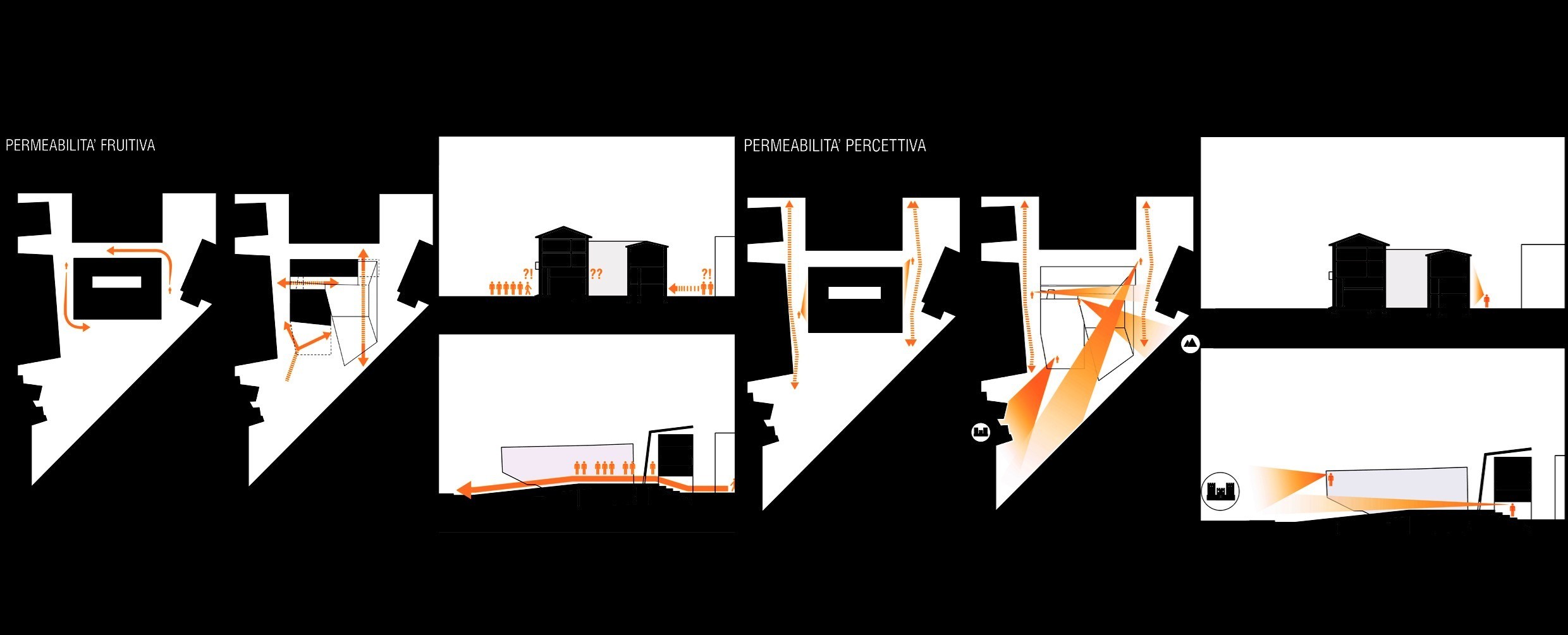 PERMEABILITA' FRUITIVA

?!

??

?!

PERMEABILITA' PERCETTIVA