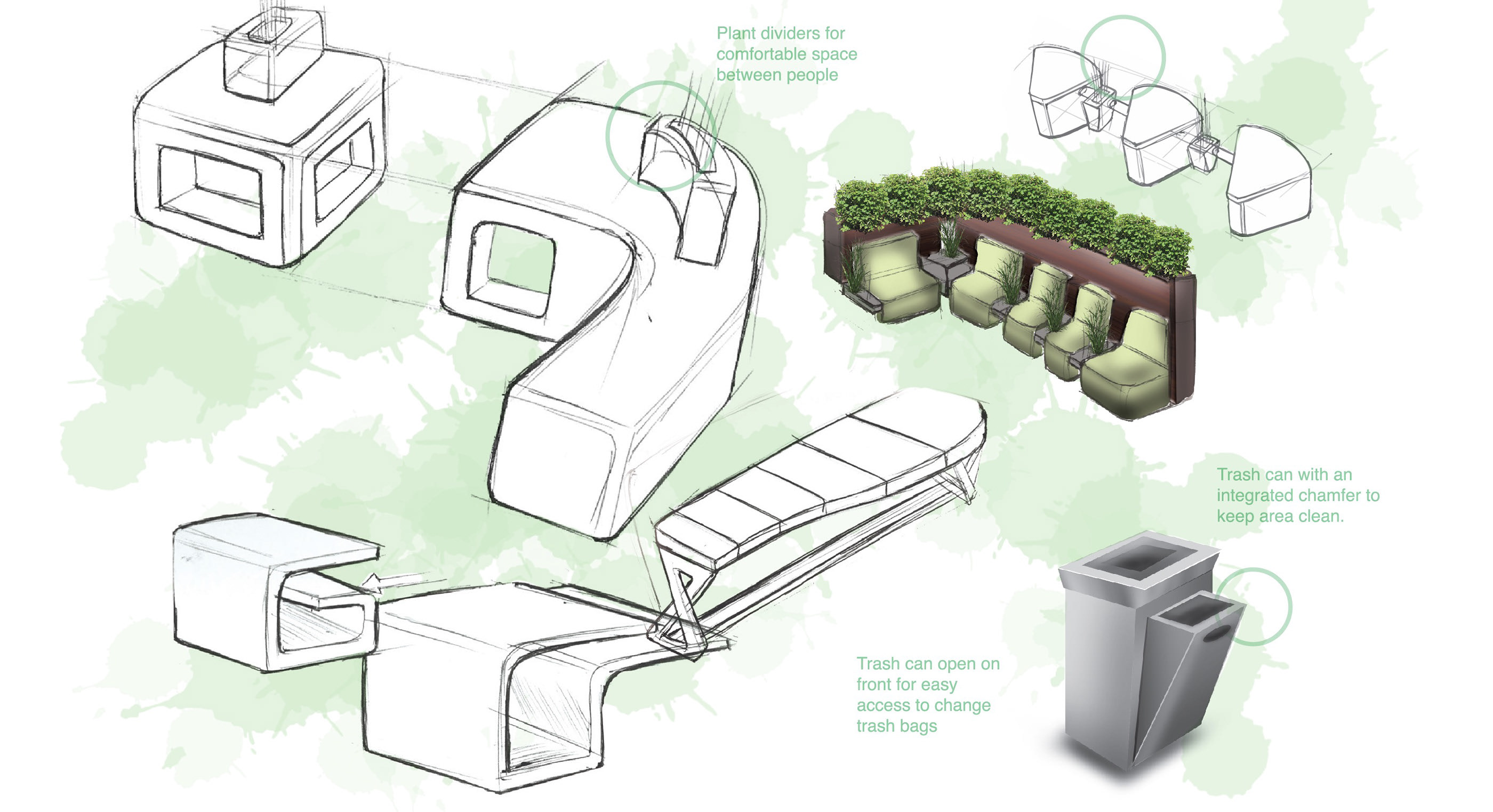 Plant dividers for comfortable space between people

Trash can with an integrated chamfer to keep area clean.

Trash can open on front for easy access to change trash bags