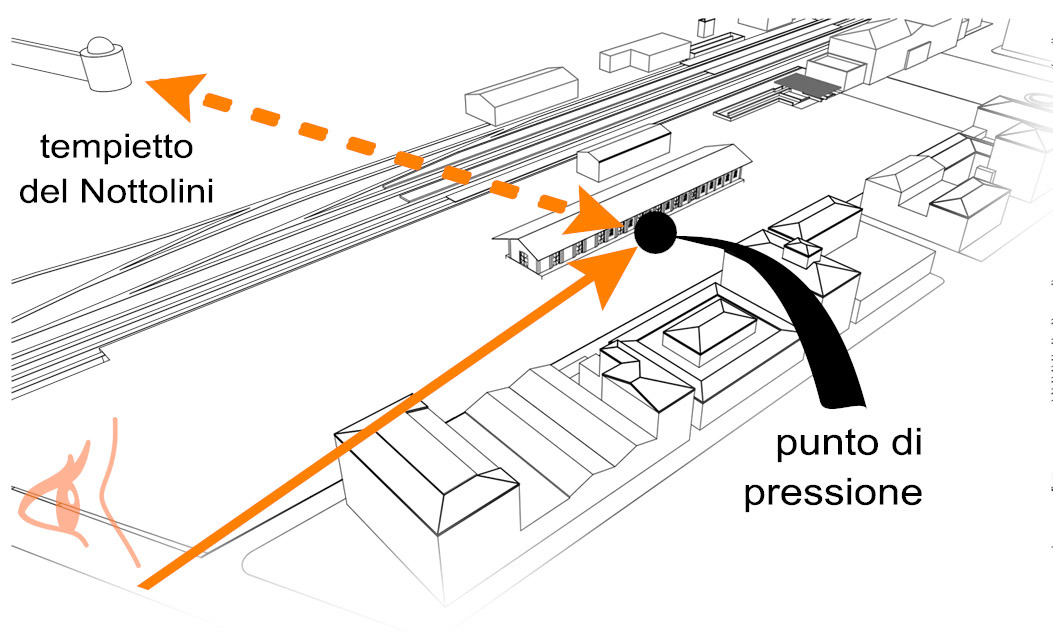 tempietto del Nottolini

punto di pressione