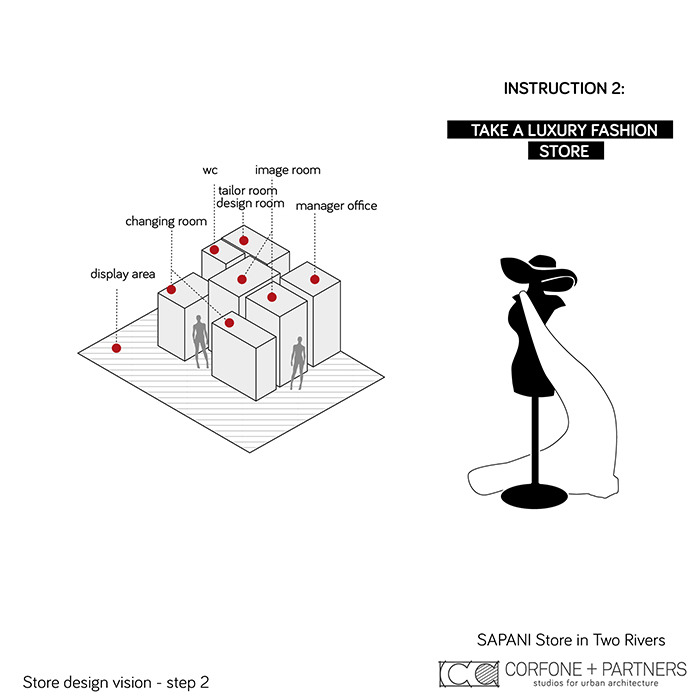 INSTRUCTION 2:

TAKE A LUXURY FASHION STORE

wc
image room
tailor room
design room
manager office
changing room
display area

SAPANI Store in Two Rivers

CORFONE + PARTNERS
studios for urban architecture

Store design vision - step 2