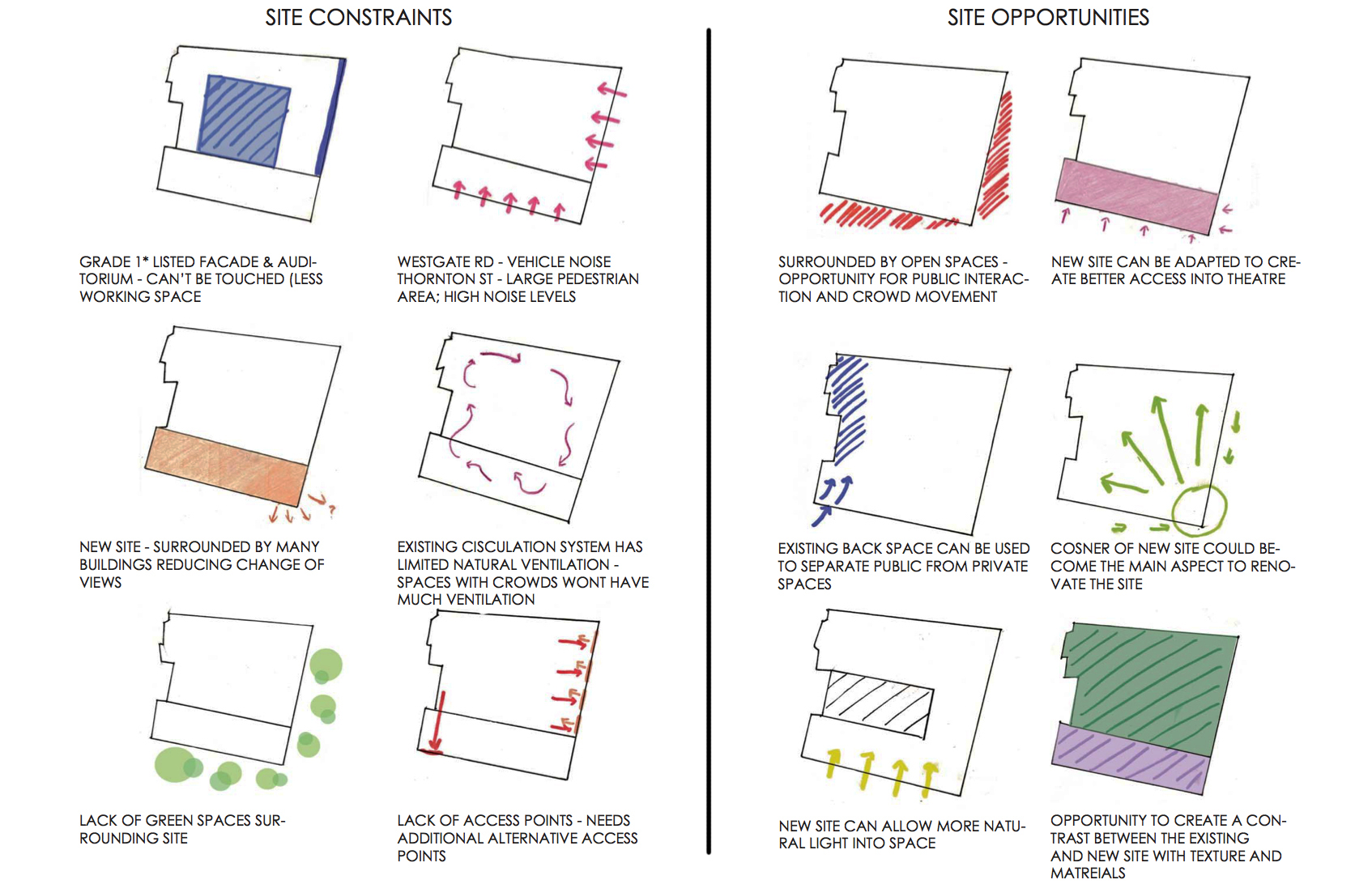 SITE CONSTRAINTS

GRADE 1* LISTED FACADE & AUDITORIUM - CAN'T BE TOUCHED (LESS WORKING SPACE

WESTGATE RD - VEHICLE NOISE
THORNTON ST - LARGE PEDESTRIAN AREA; HIGH NOISE LEVELS

NEW SITE - SURROUNDED BY MANY BUILDINGS REDUCING CHANGE OF VIEWS

EXISTING CISCULATION SYSTEM HAS LIMITED NATURAL VENTILATION - SPACES WITH CROWDS WONT HAVE MUCH VENTILATION

LACK OF GREEN SPACES SURROUNDING SITE

LACK OF ACCESS POINTS - NEEDS ADDITIONAL ALTERNATIVE ACCESS POINTS

SITE OPPORTUNITIES

SURROUNDED BY OPEN SPACES - OPPORTUNITY FOR PUBLIC INTERACTION AND CROWD MOVEMENT

NEW SITE CAN BE ADAPTED TO CREATE BETTER ACCESS INTO THEATRE

EXISTING BACK SPACE CAN BE USED TO SEPARATE PUBLIC FROM PRIVATE SPACES

COSNER OF NEW SITE COULD BECOME THE MAIN ASPECT TO RENOVATE THE SITE

NEW SITE CAN ALLOW MORE NATURAL LIGHT INTO SPACE

OPPORTUNITY TO CREATE A CONTRAST BETWEEN THE EXISTING AND NEW SITE WITH TEXTURE AND MATREIALS