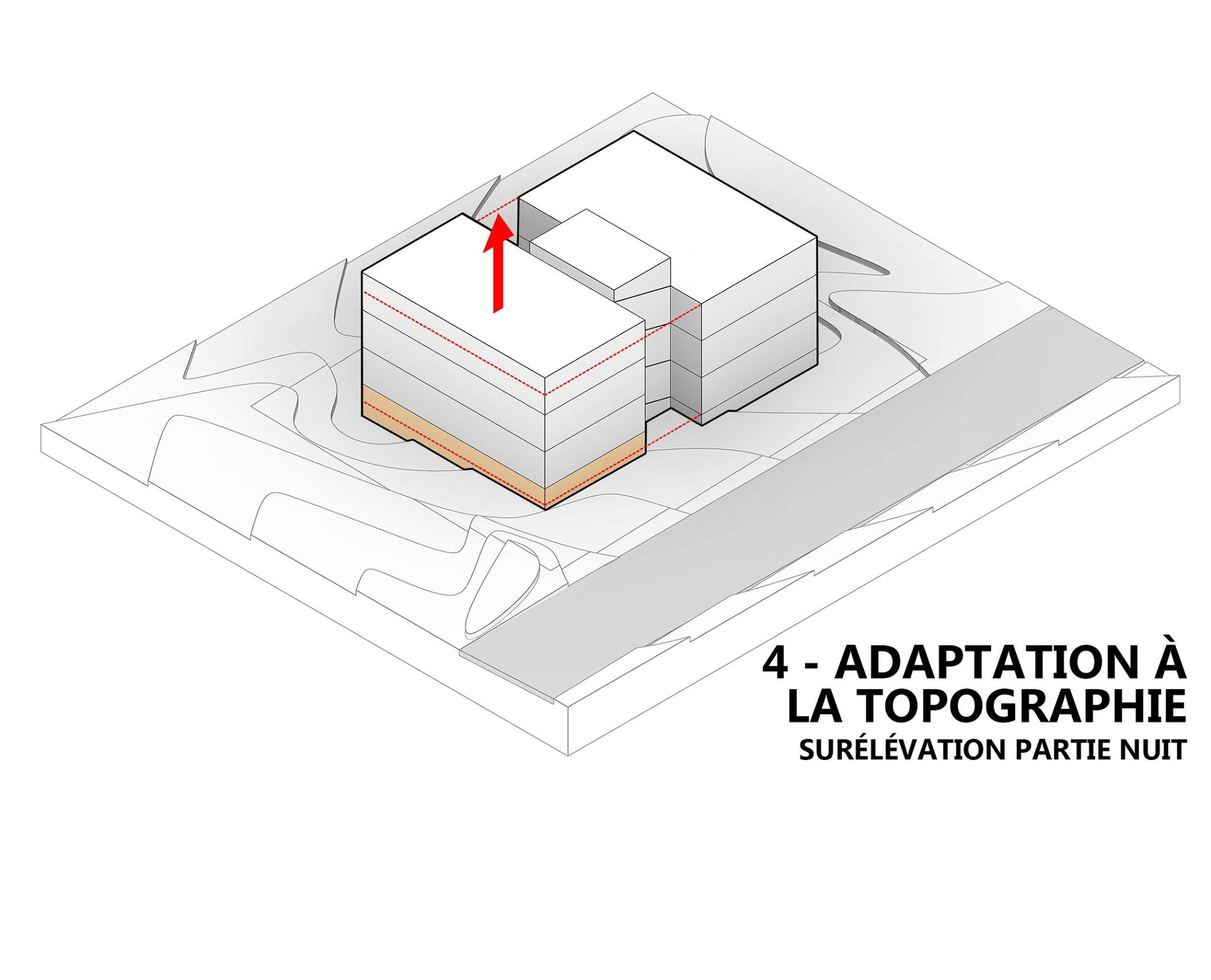 4 - ADAPTATION À LA TOPOGRAPHIE
SURÉLÉVATION PARTIE NUIT